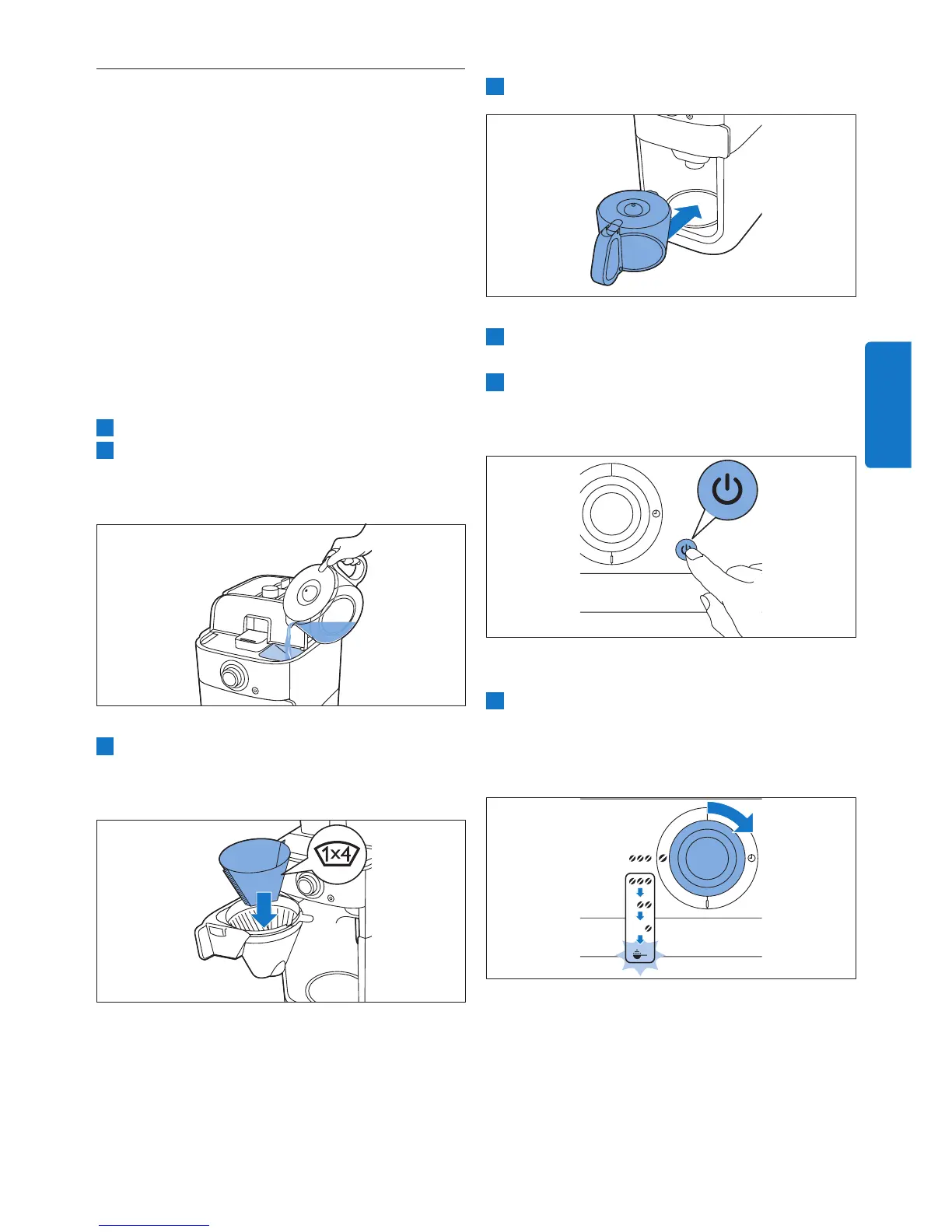 1x4