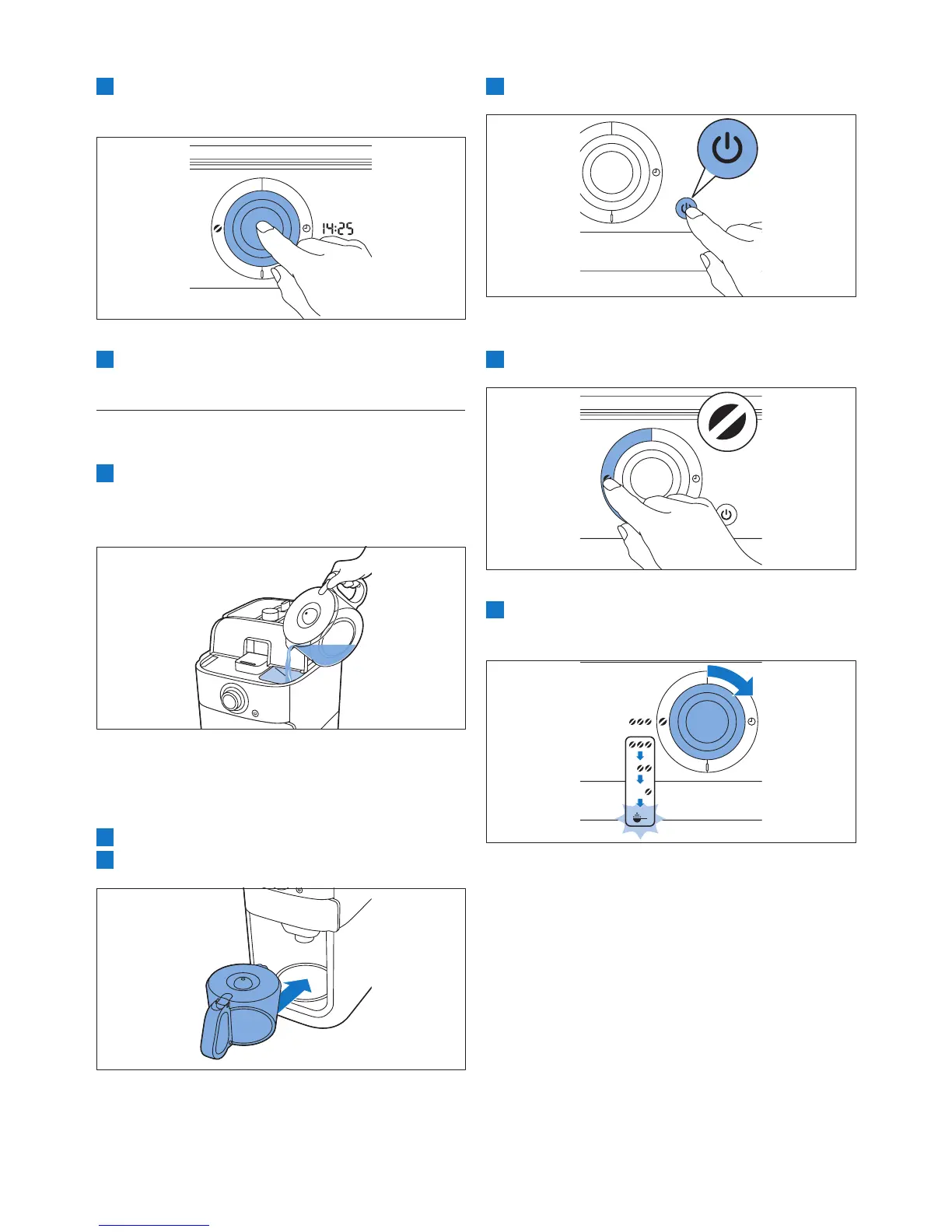 14:25