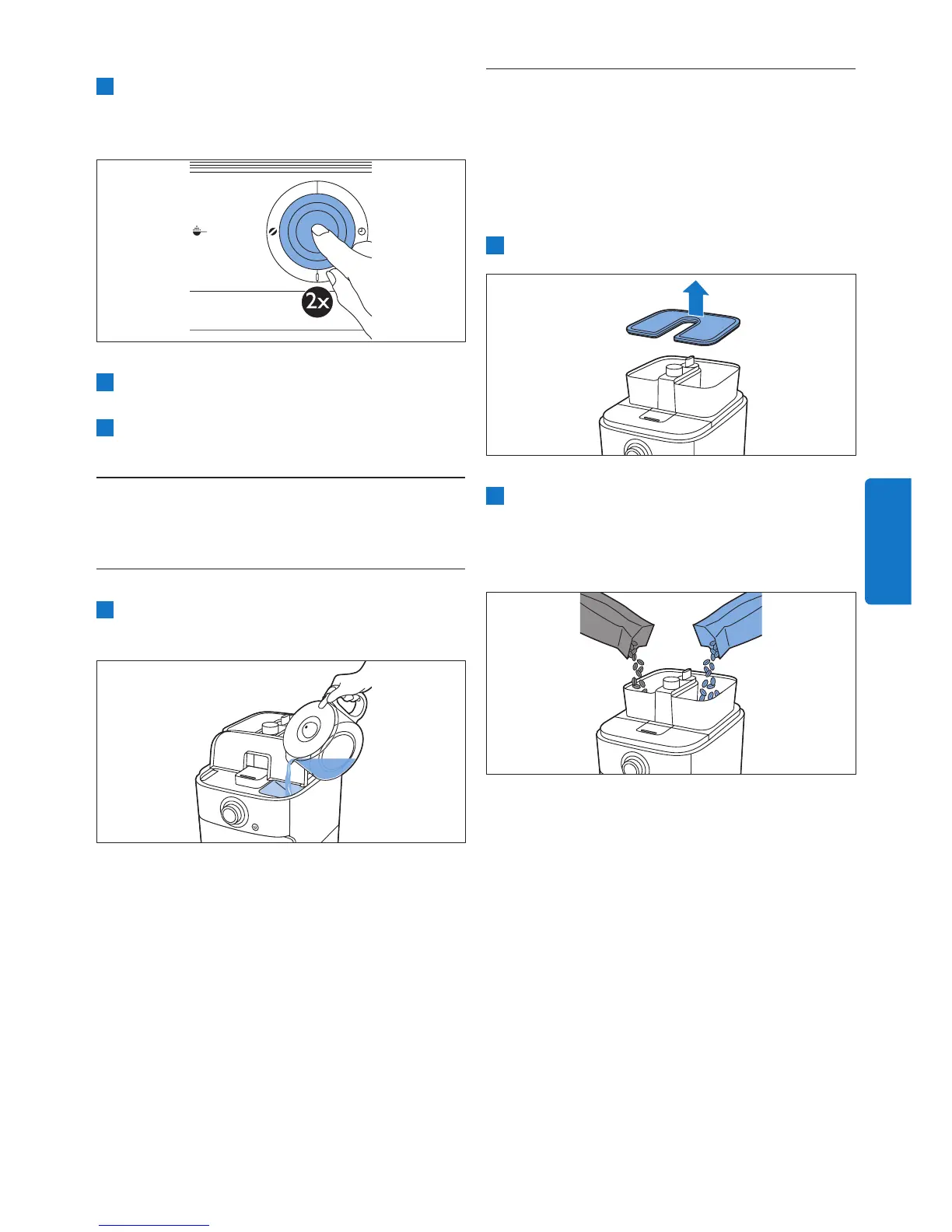 2x