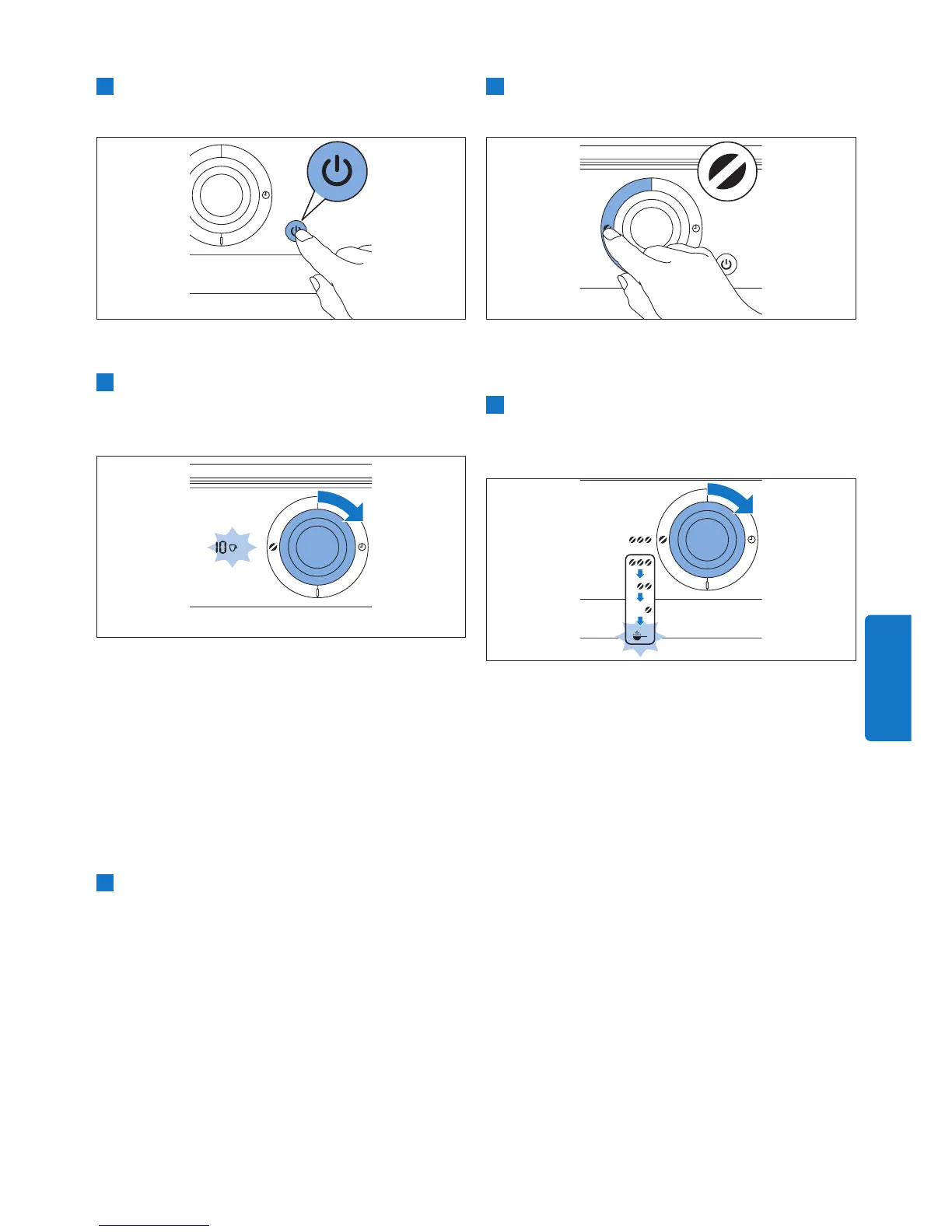 10