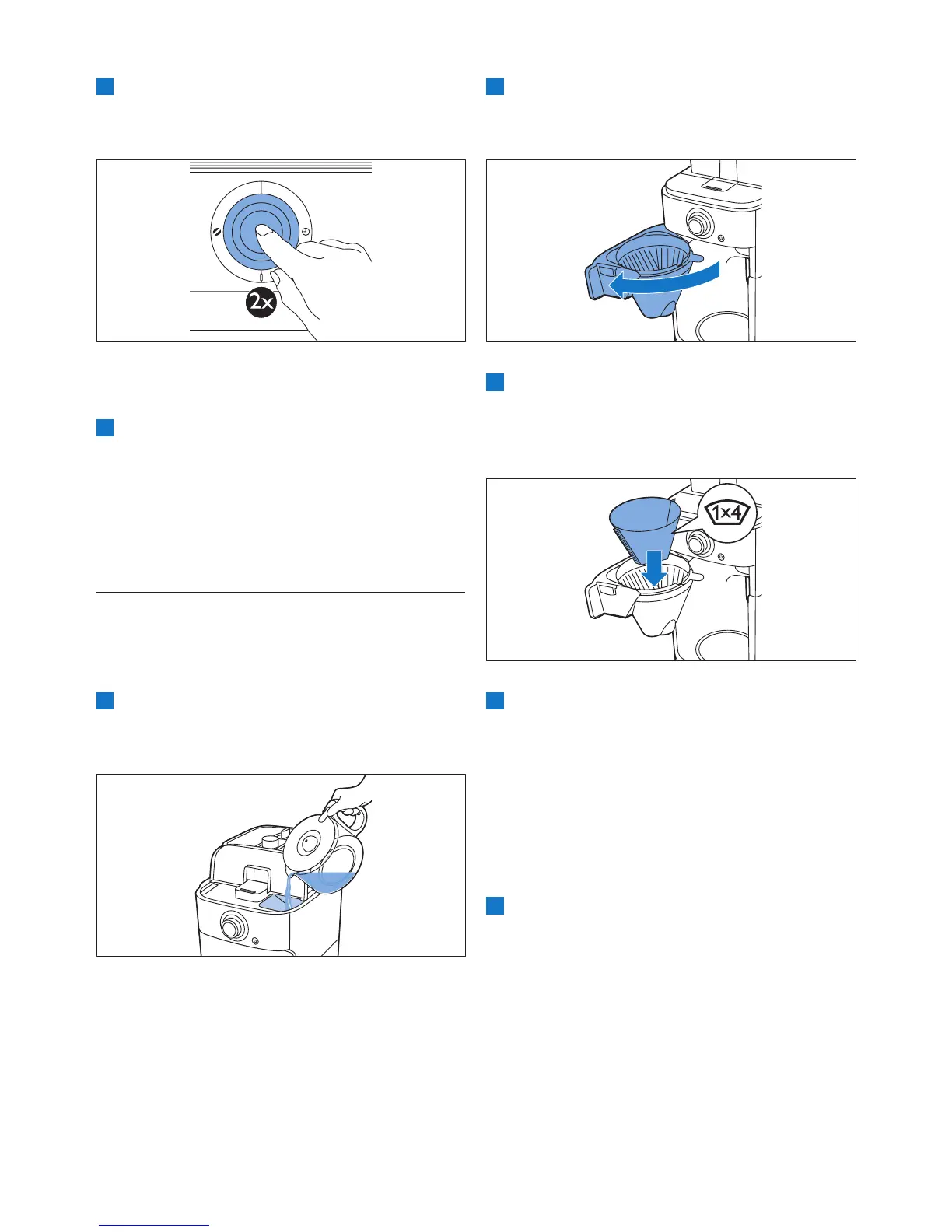 2x

1x4