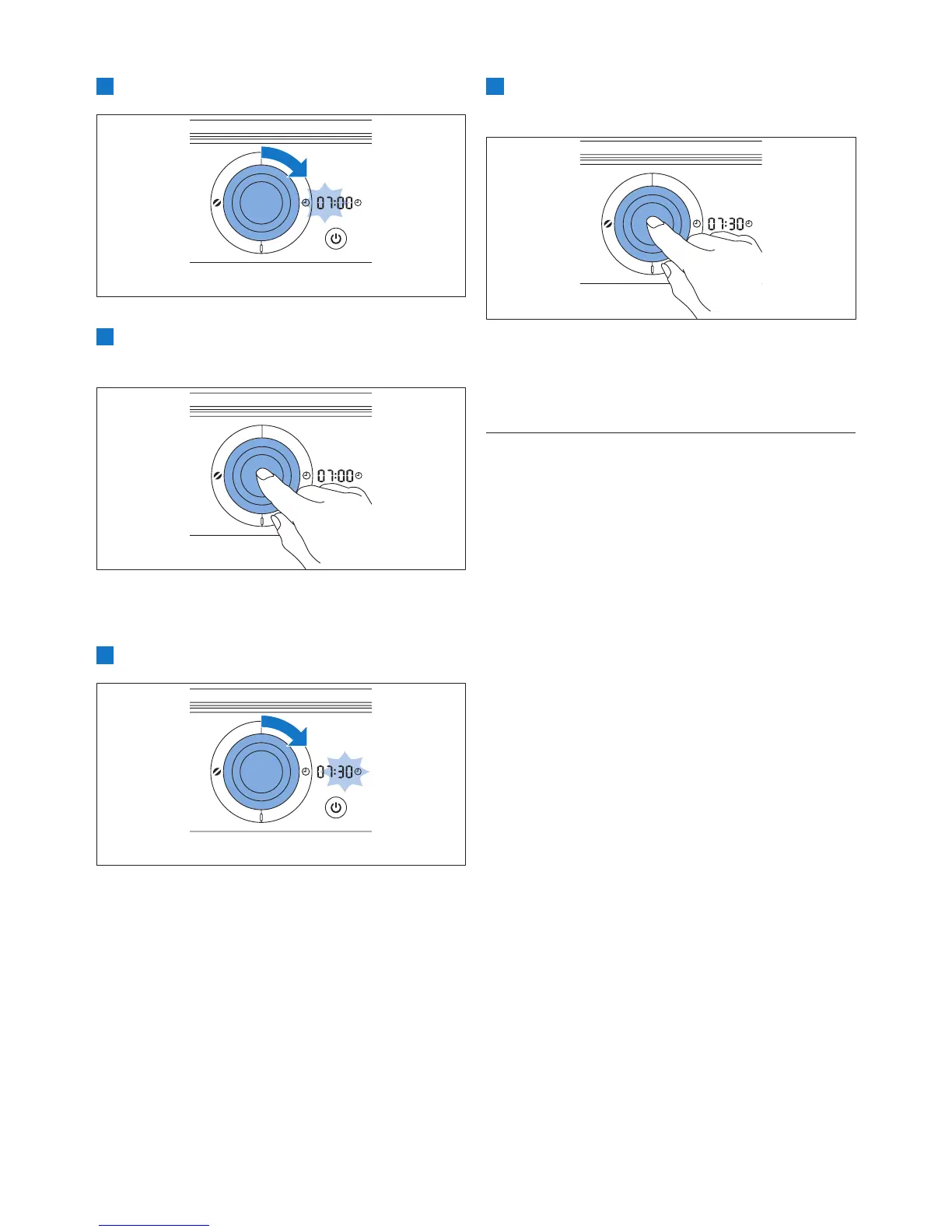 07:00

07:00

07:30

07:30