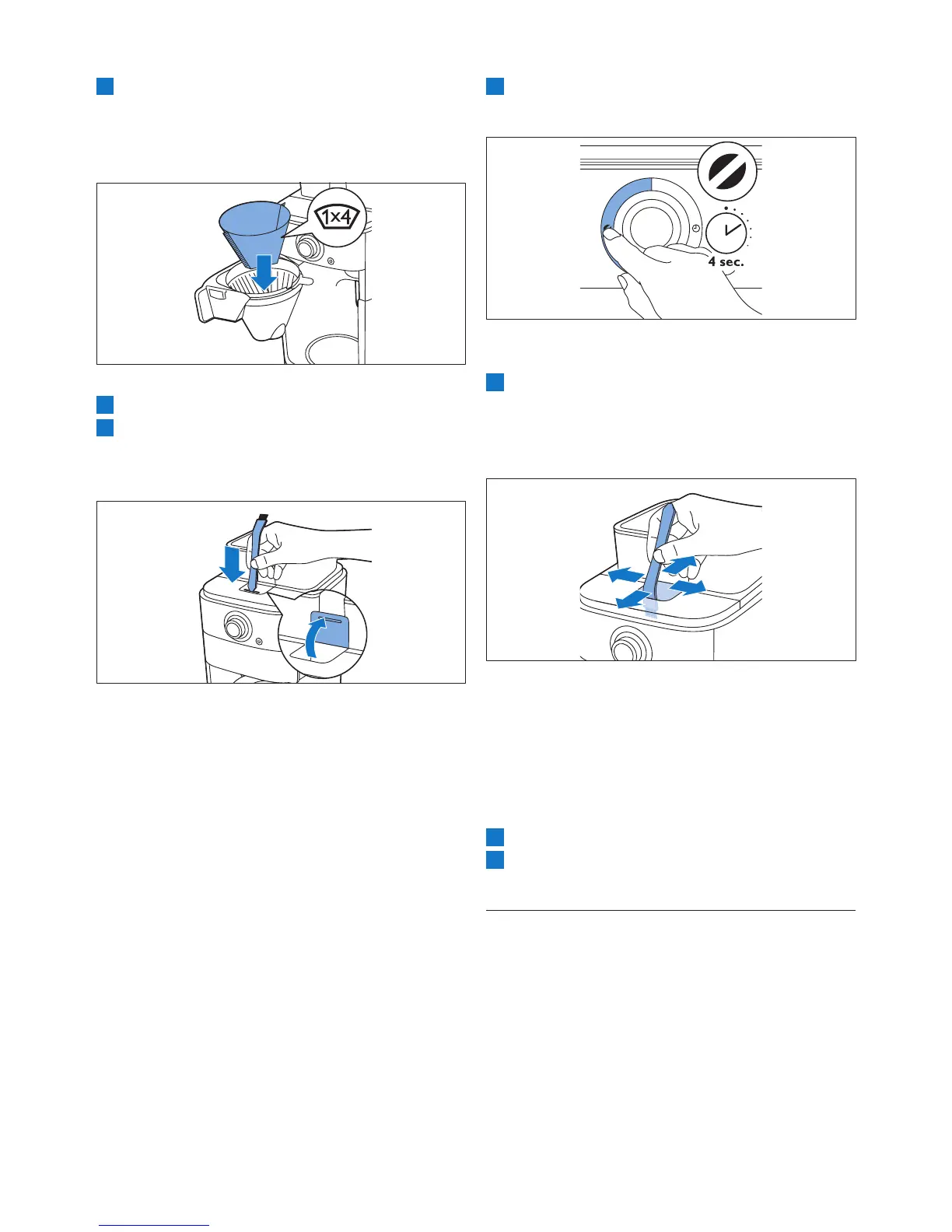 1x4

4 sec.