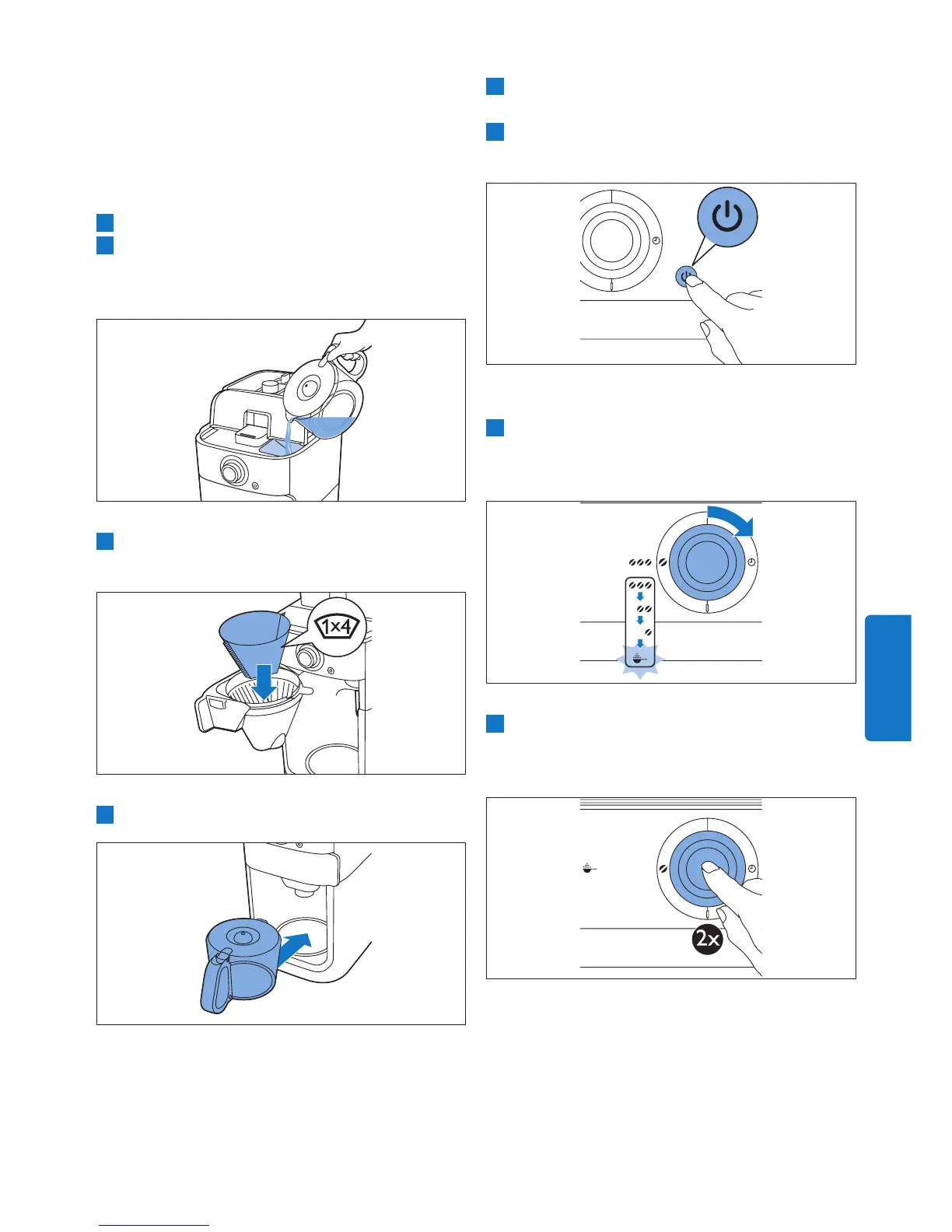 1x4

2x