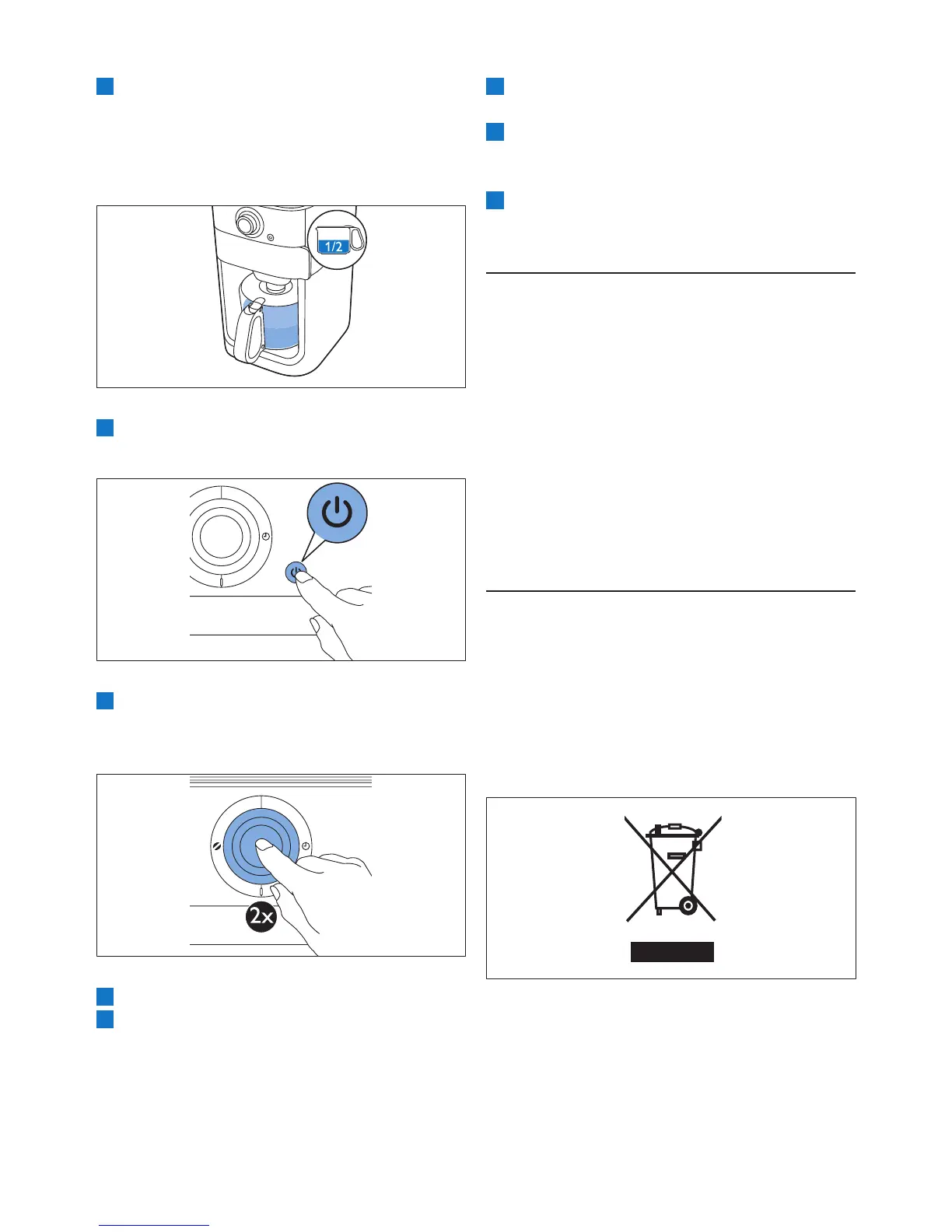 1/2

2x