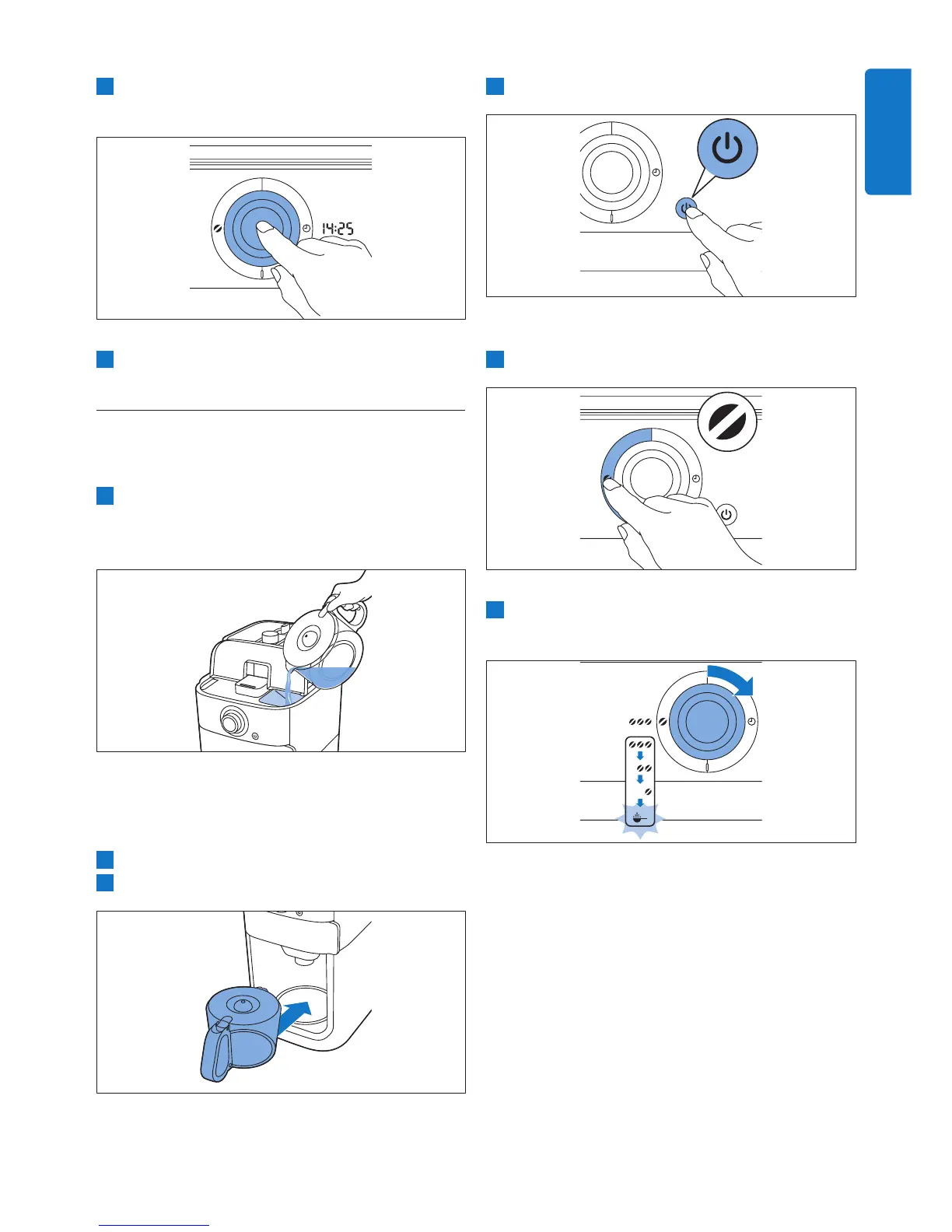 14:25