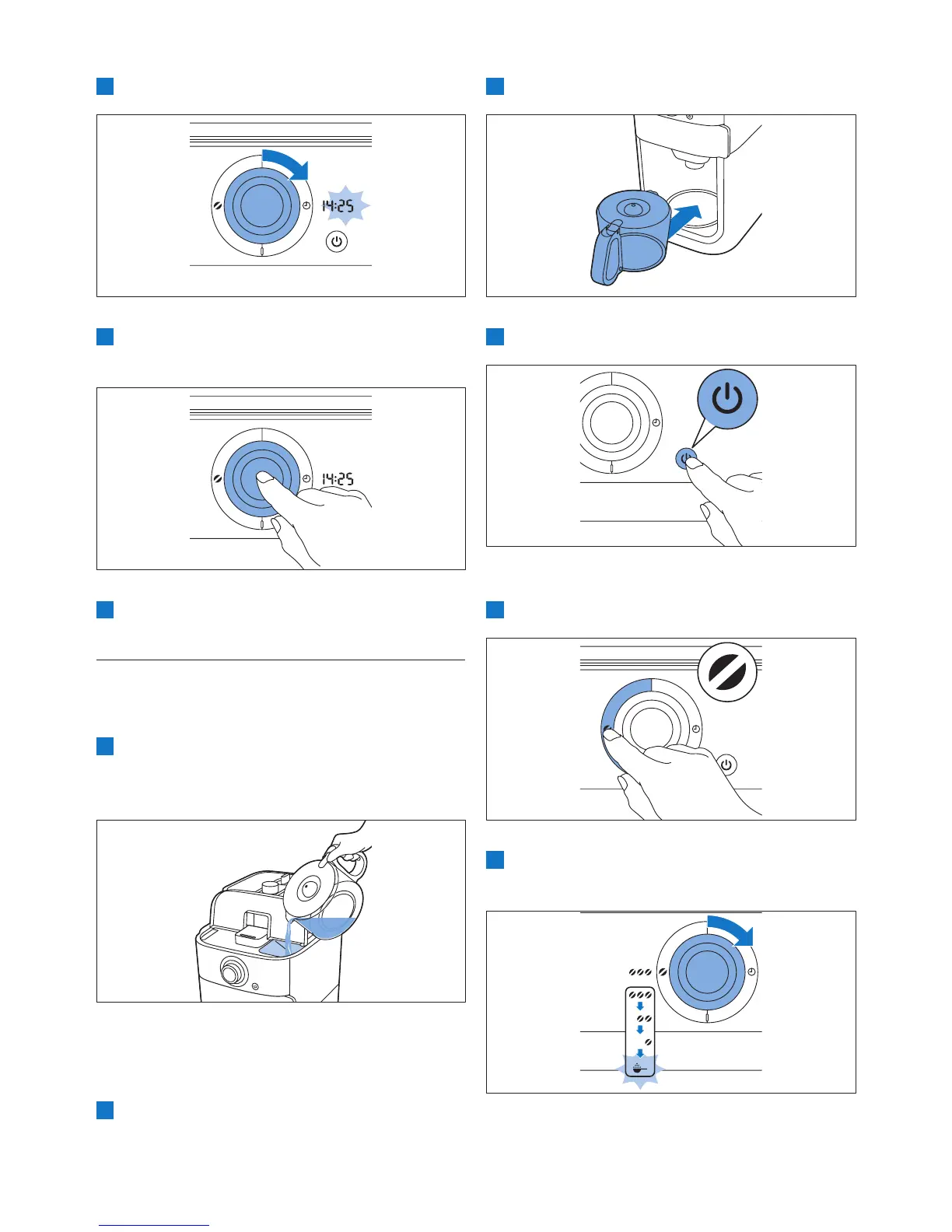 14:25

14:25