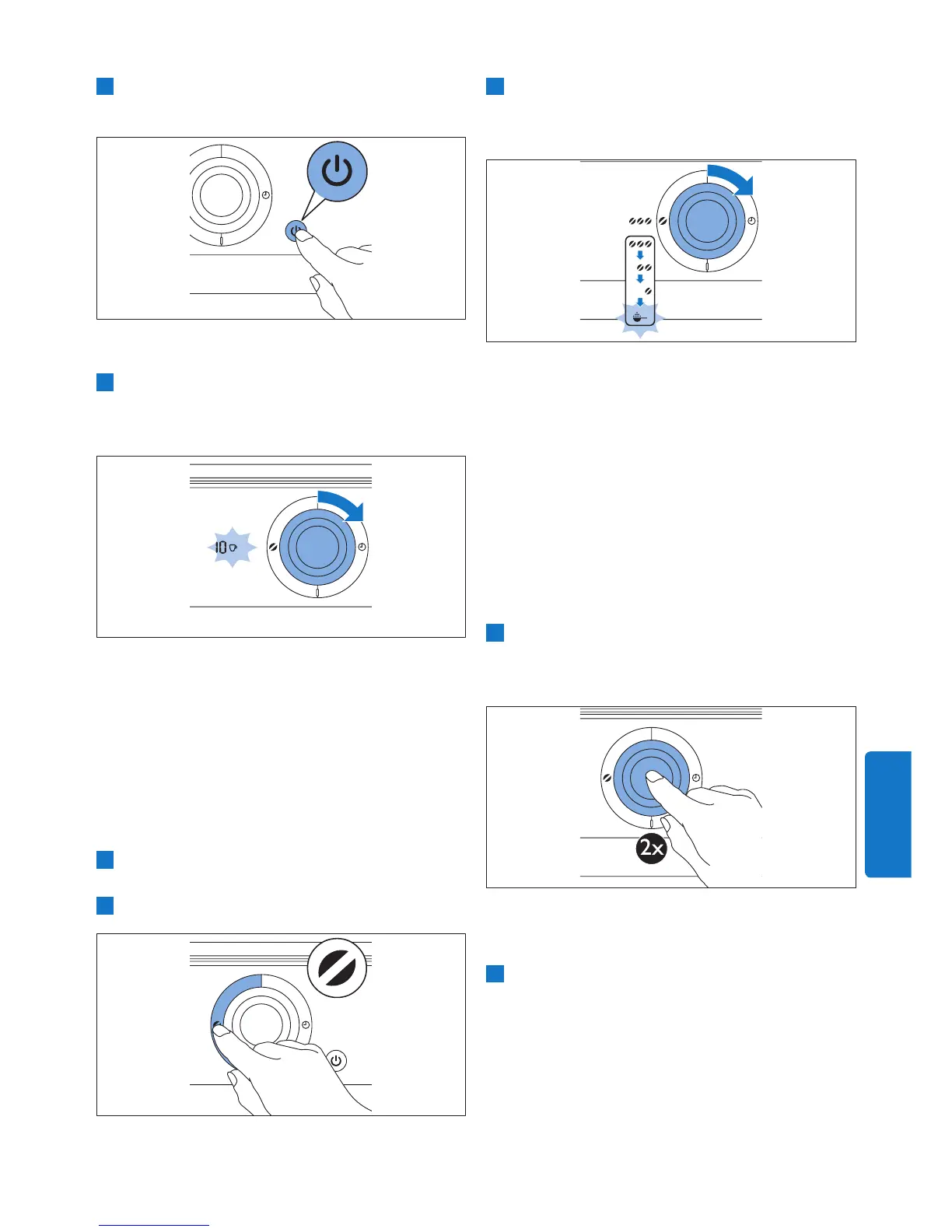 10

2x