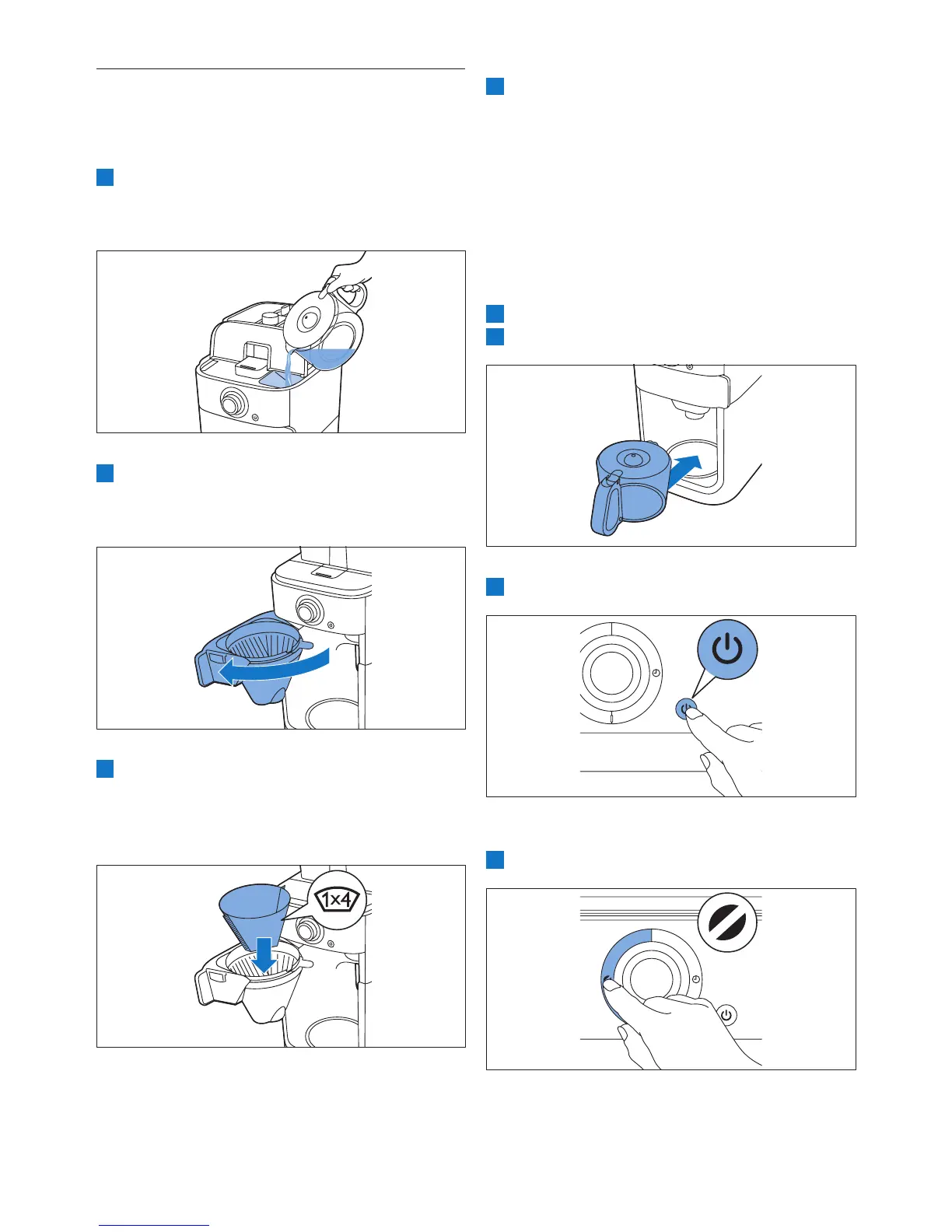 1x4