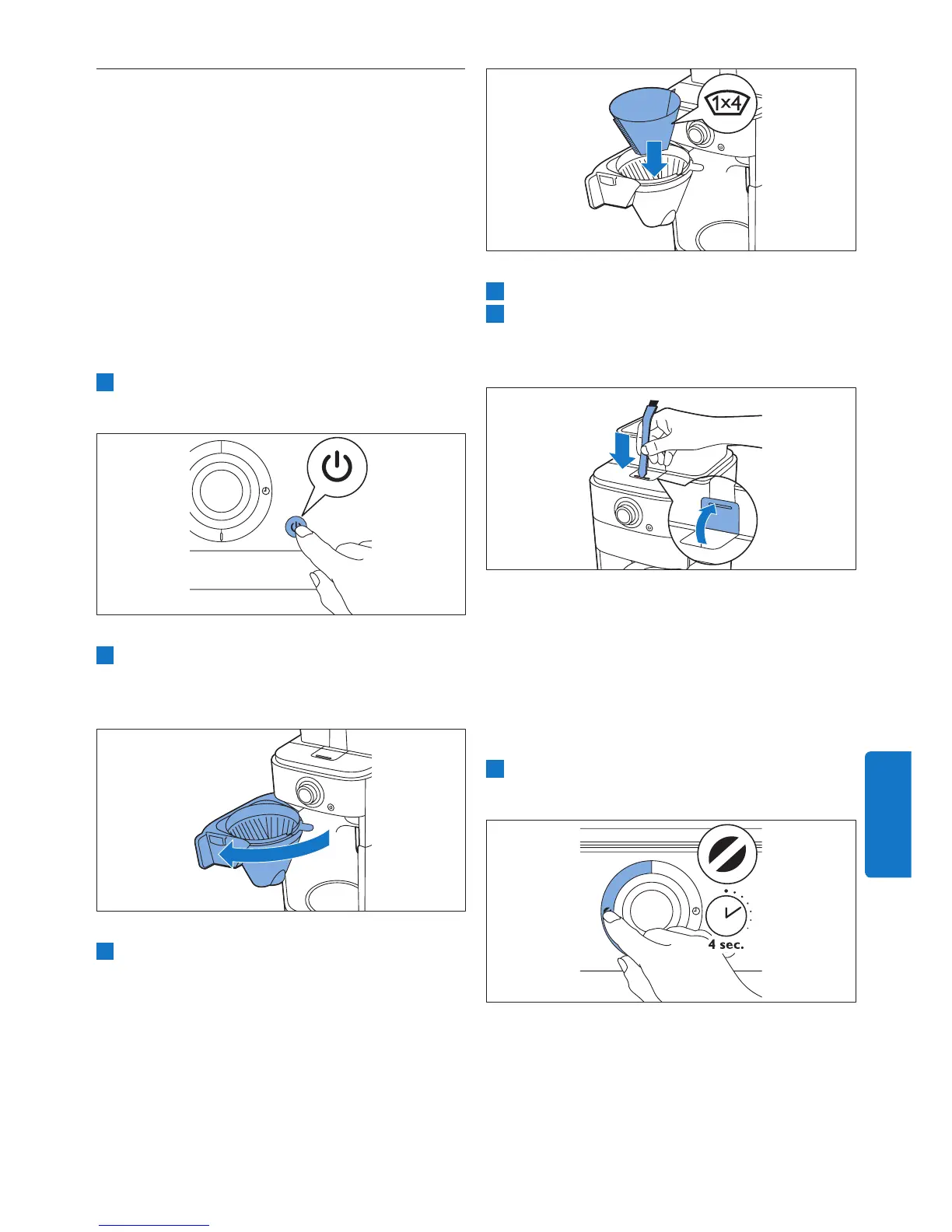 1x4

4 sec.