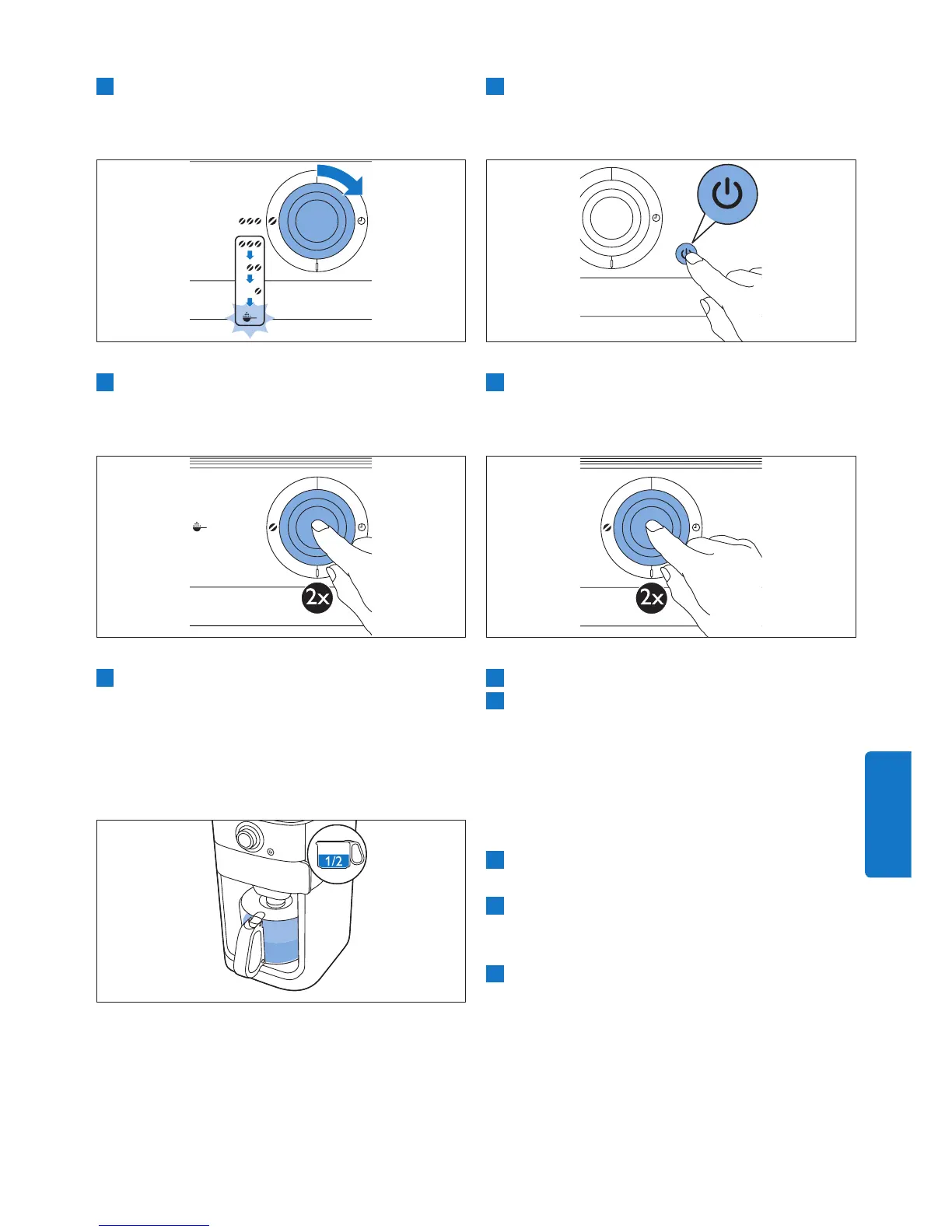 2x

2x

1/2