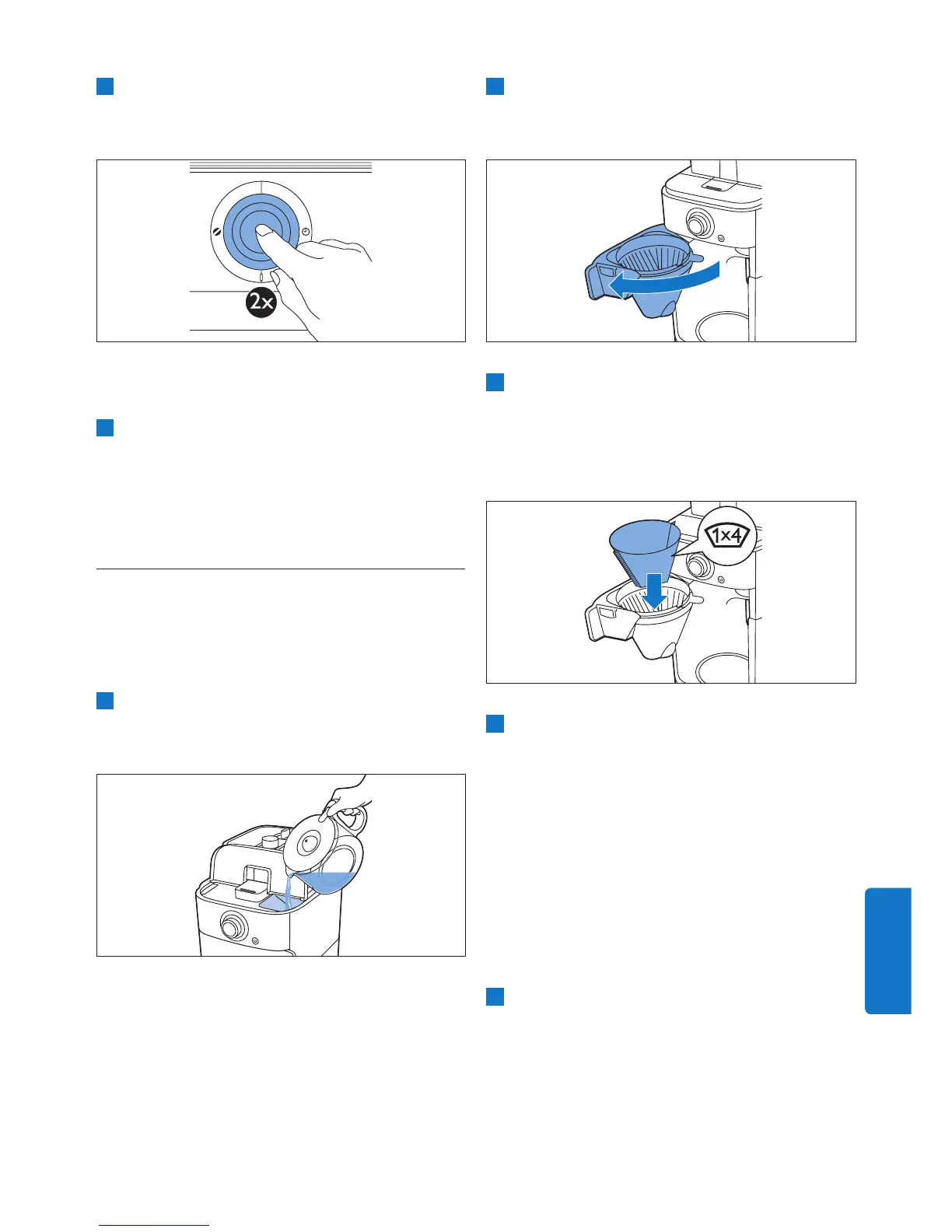 2x

1x4