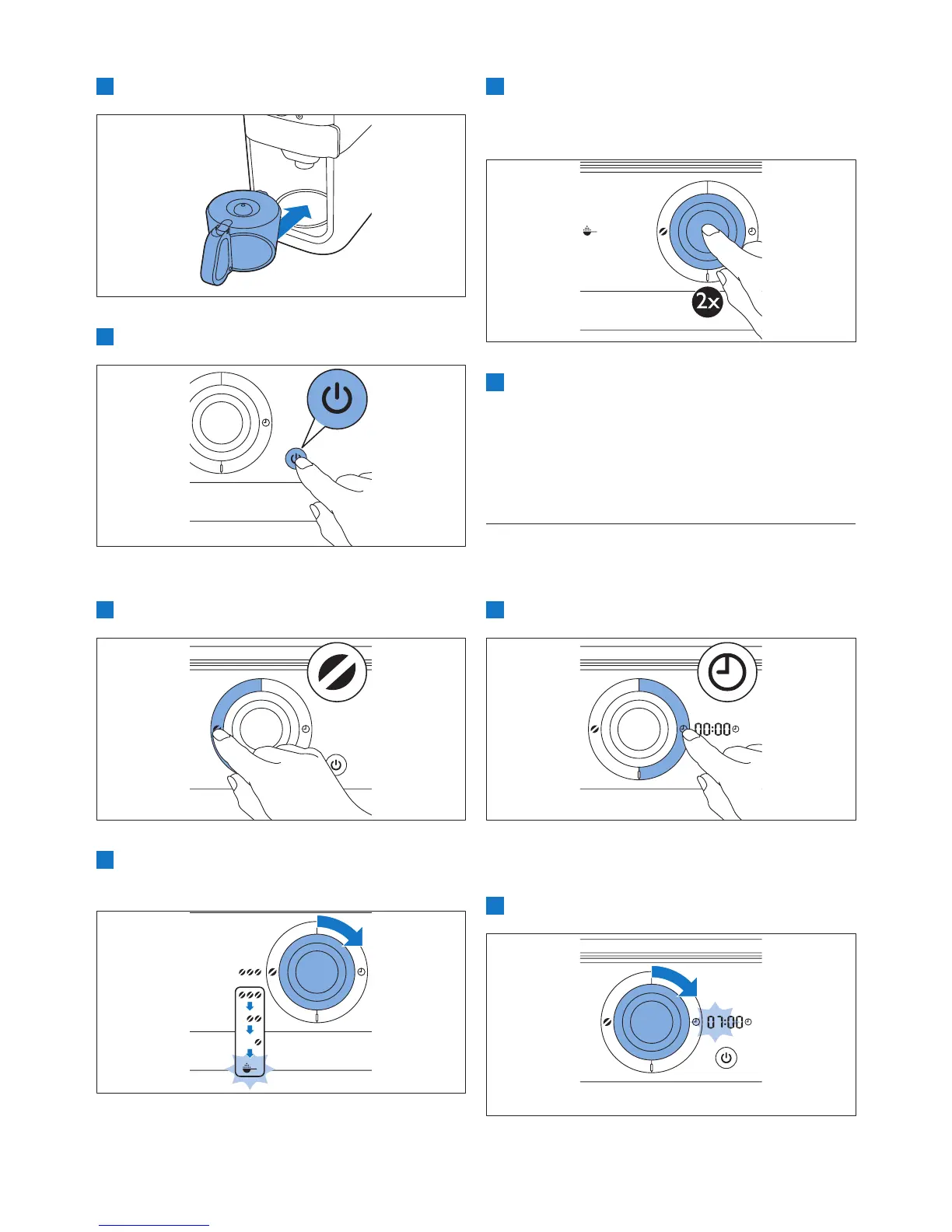 2x

00:00

07:00