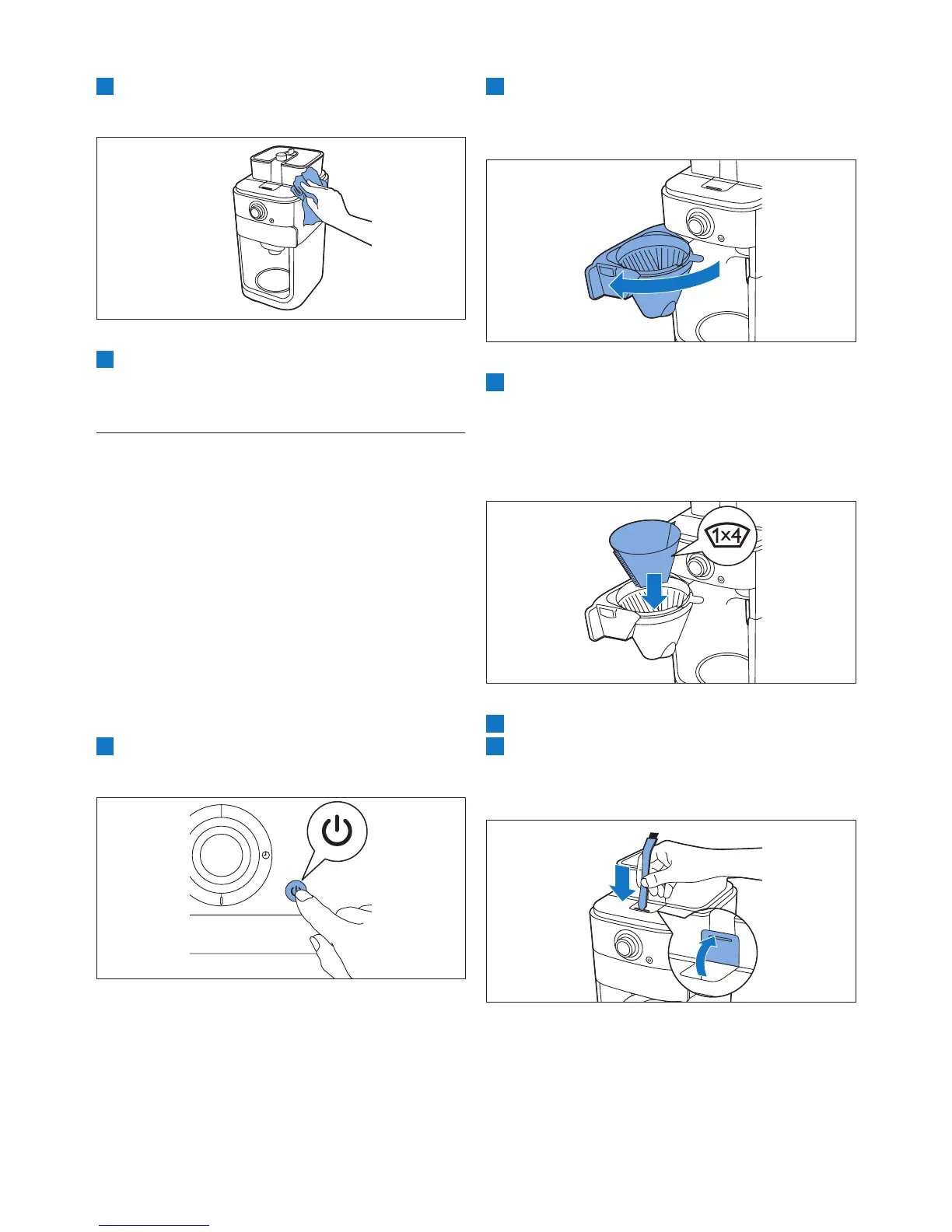 1x4