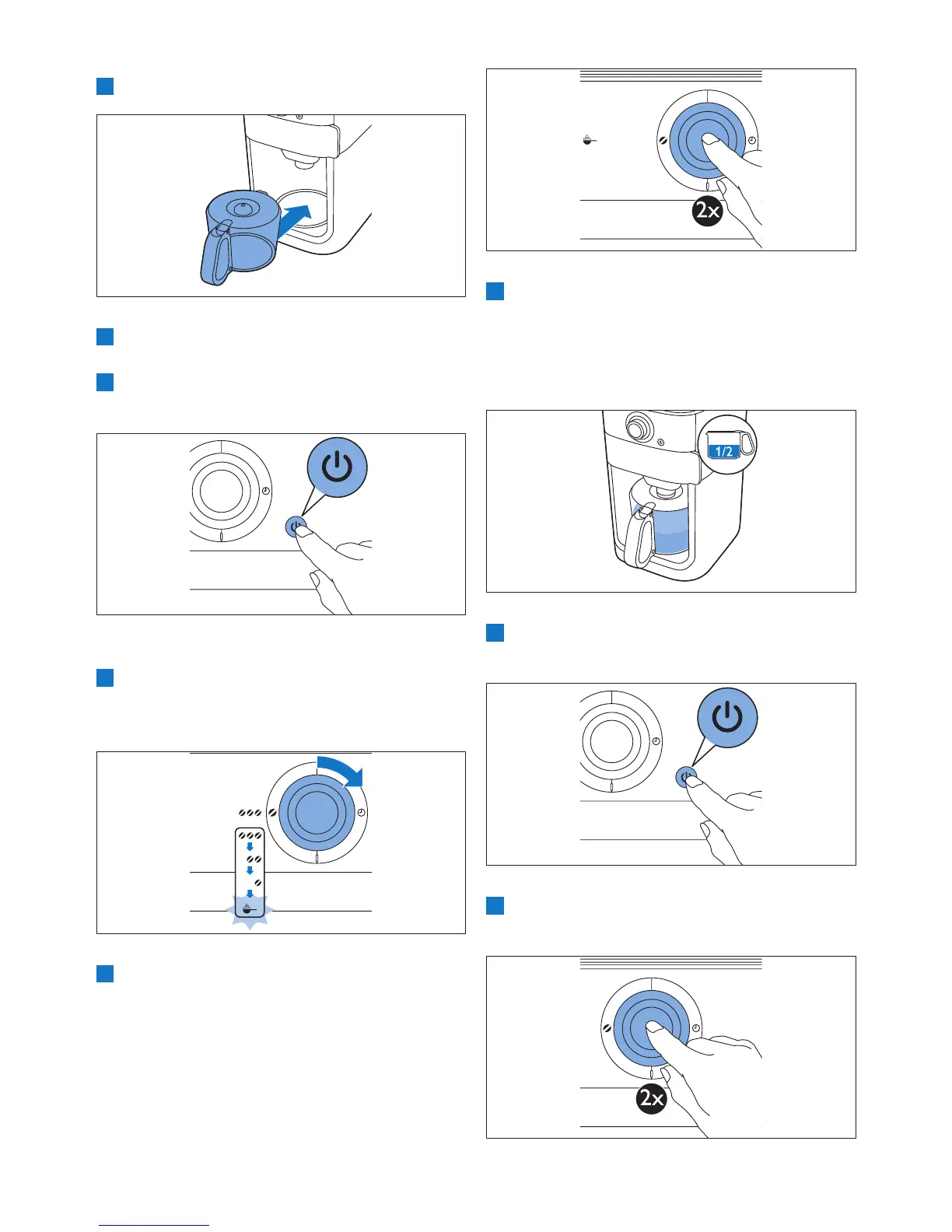 2x

1/2

2x