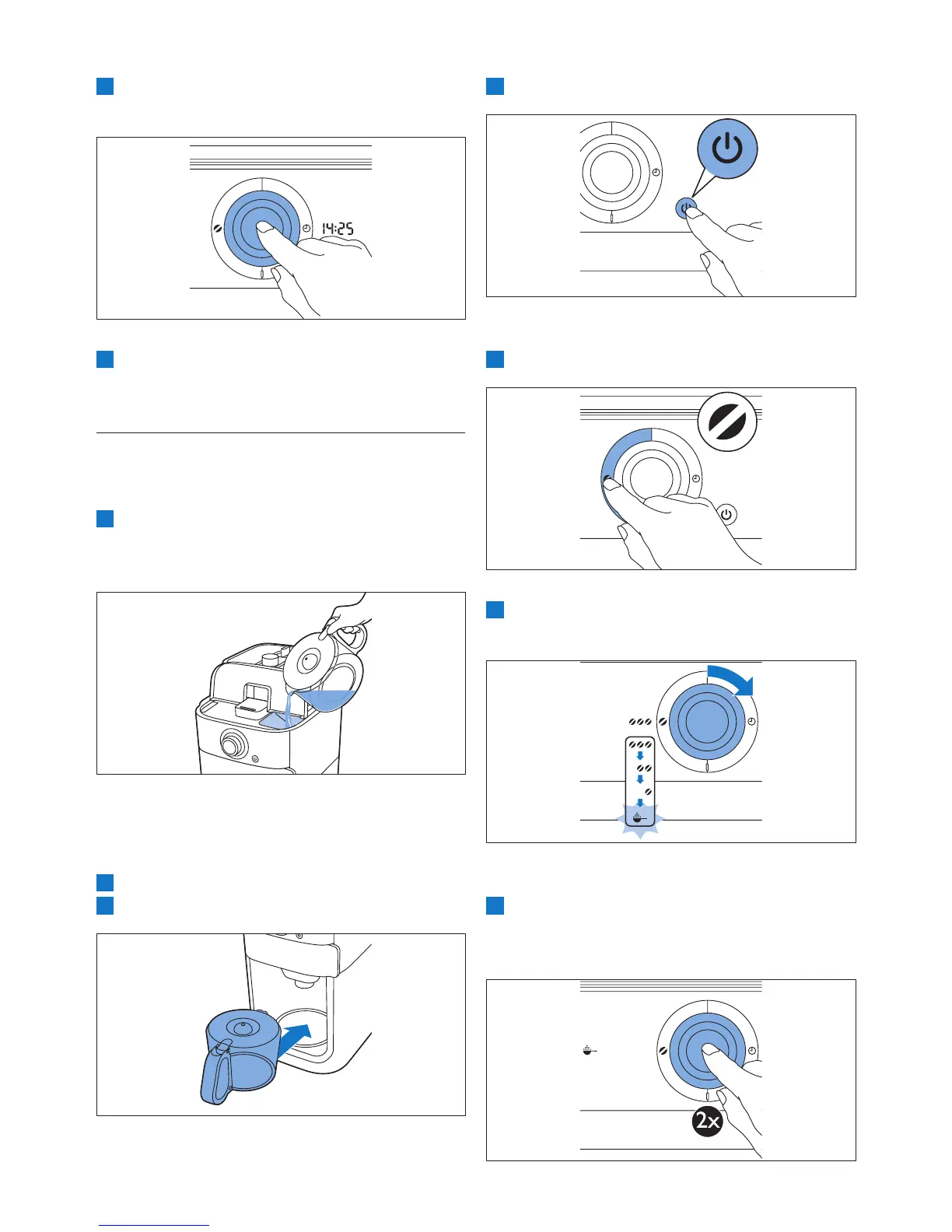 14:25

2x