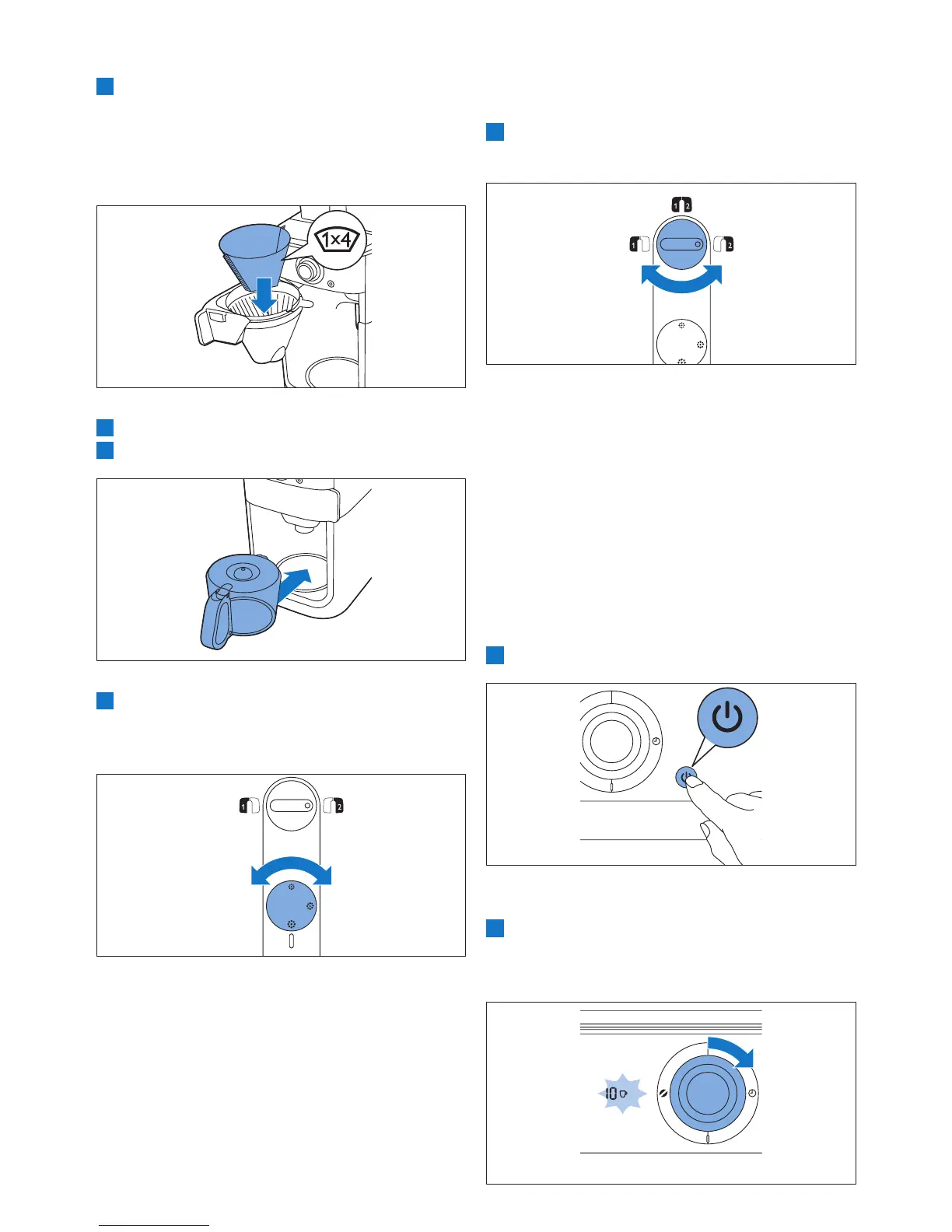 1x4

1 2

1 2

1 2

10