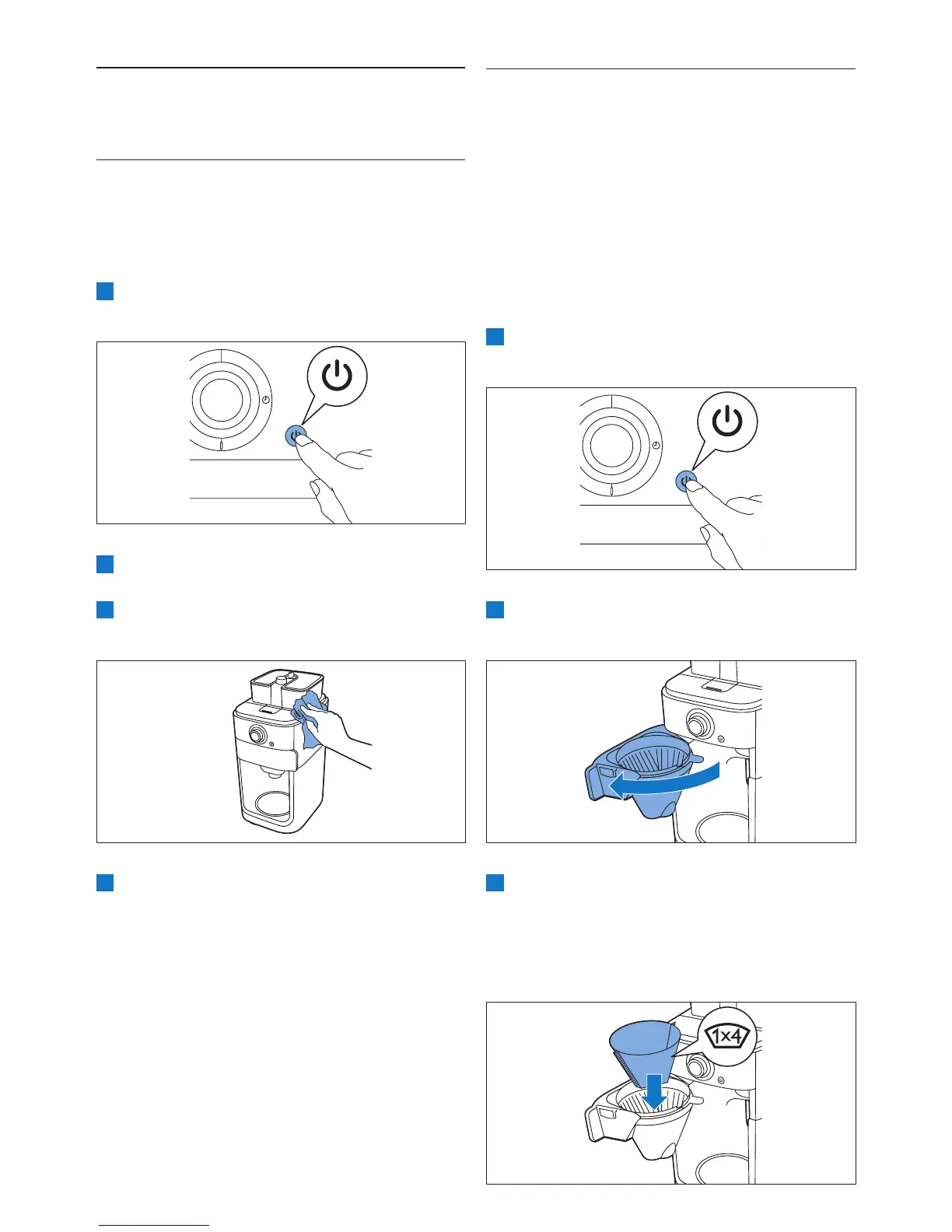 1x4