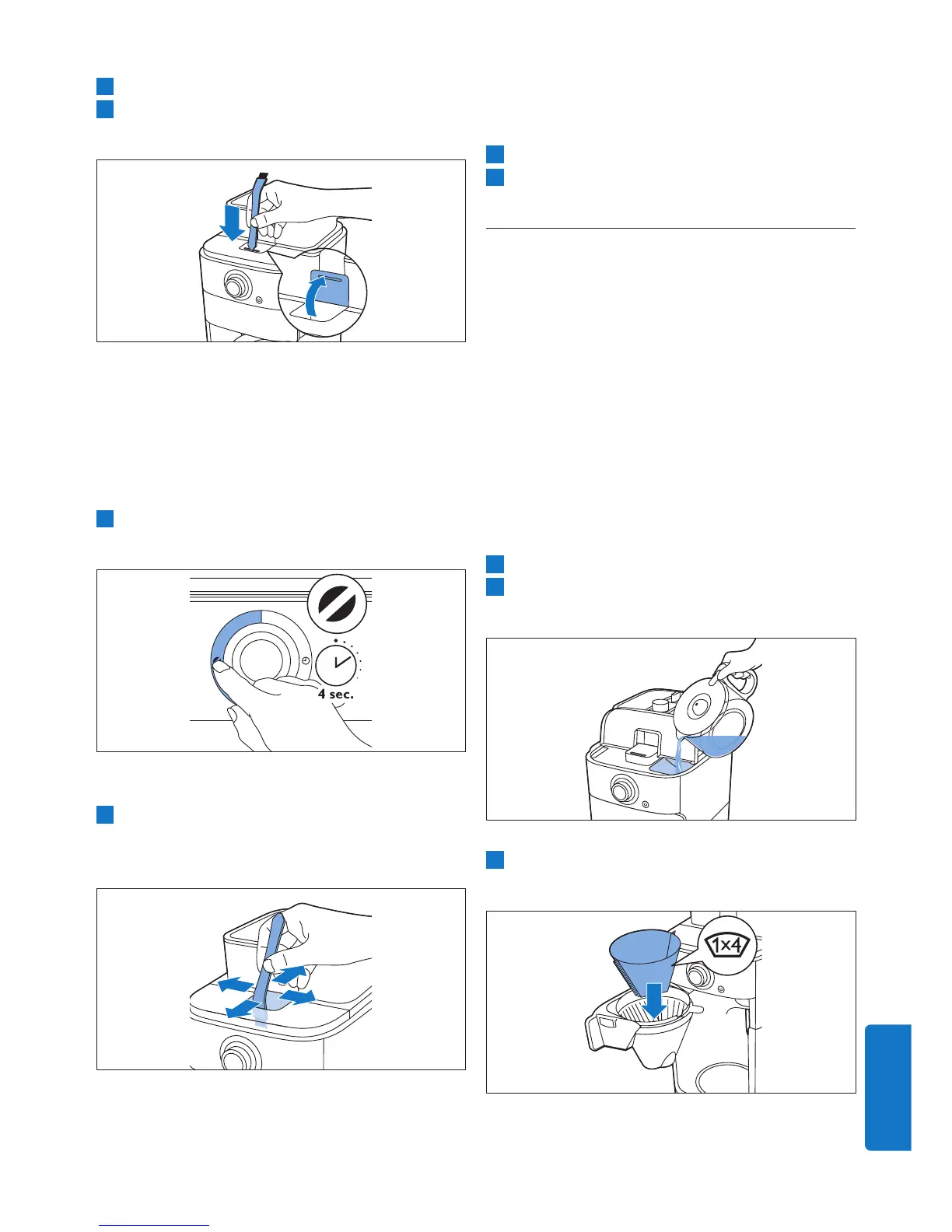 4 sec.

1x4