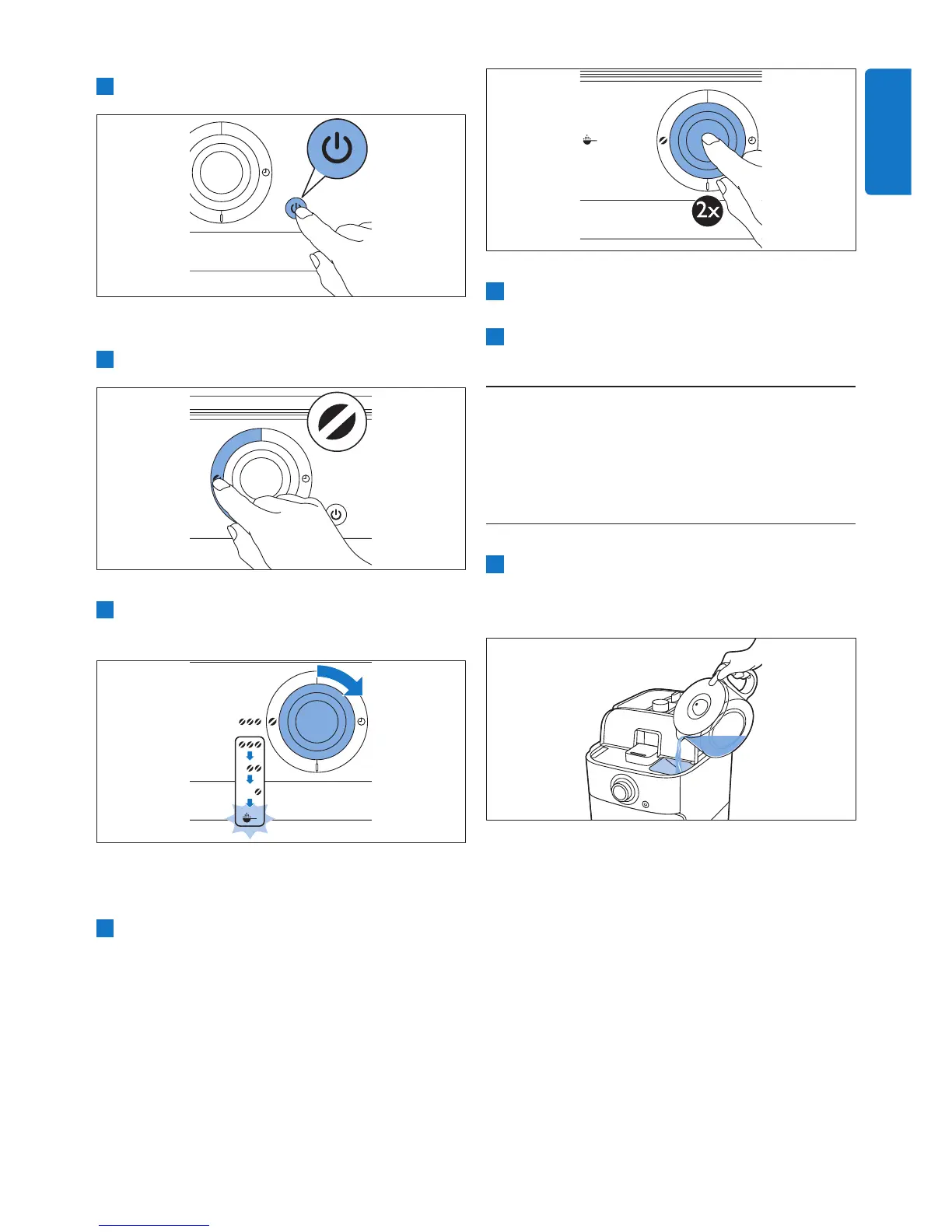 2x