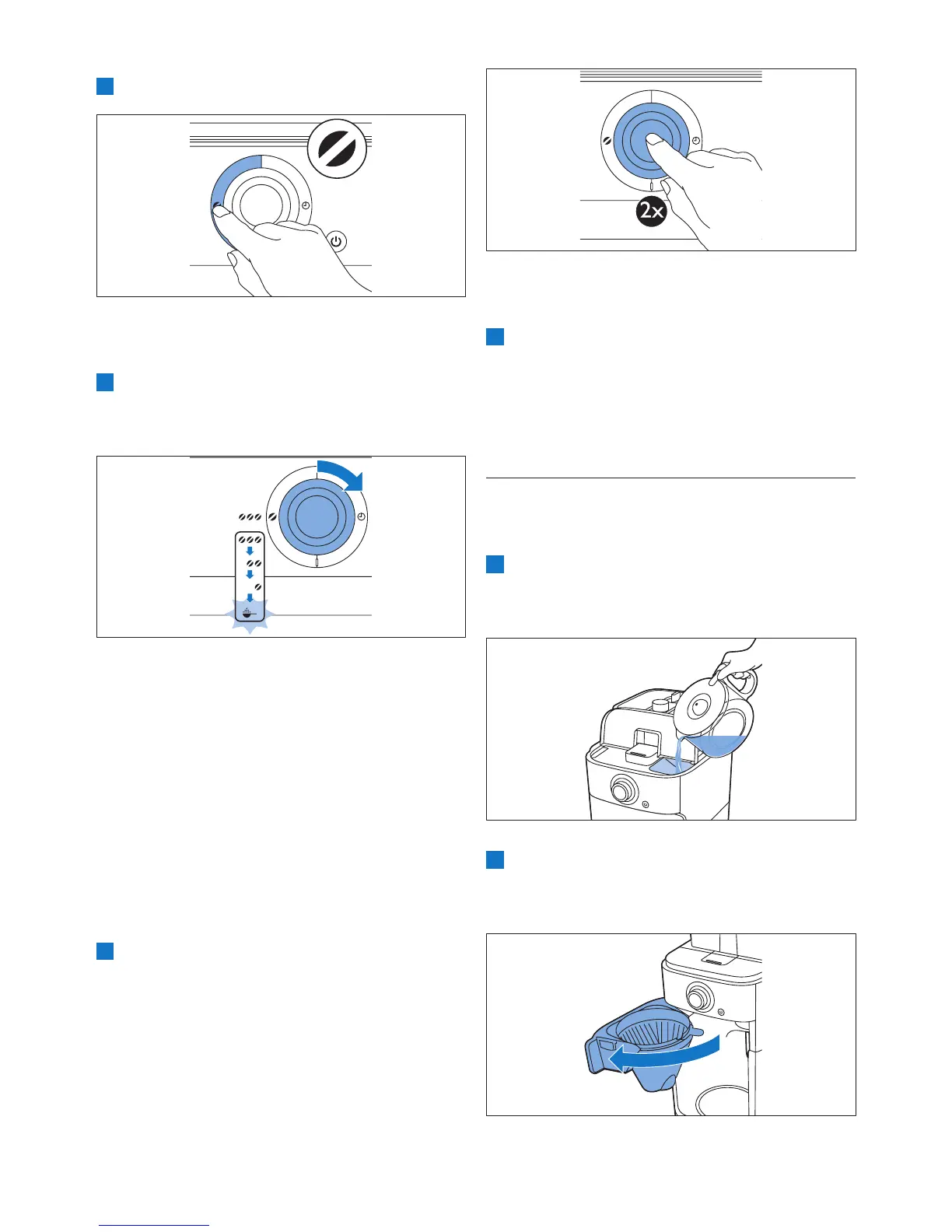 2x