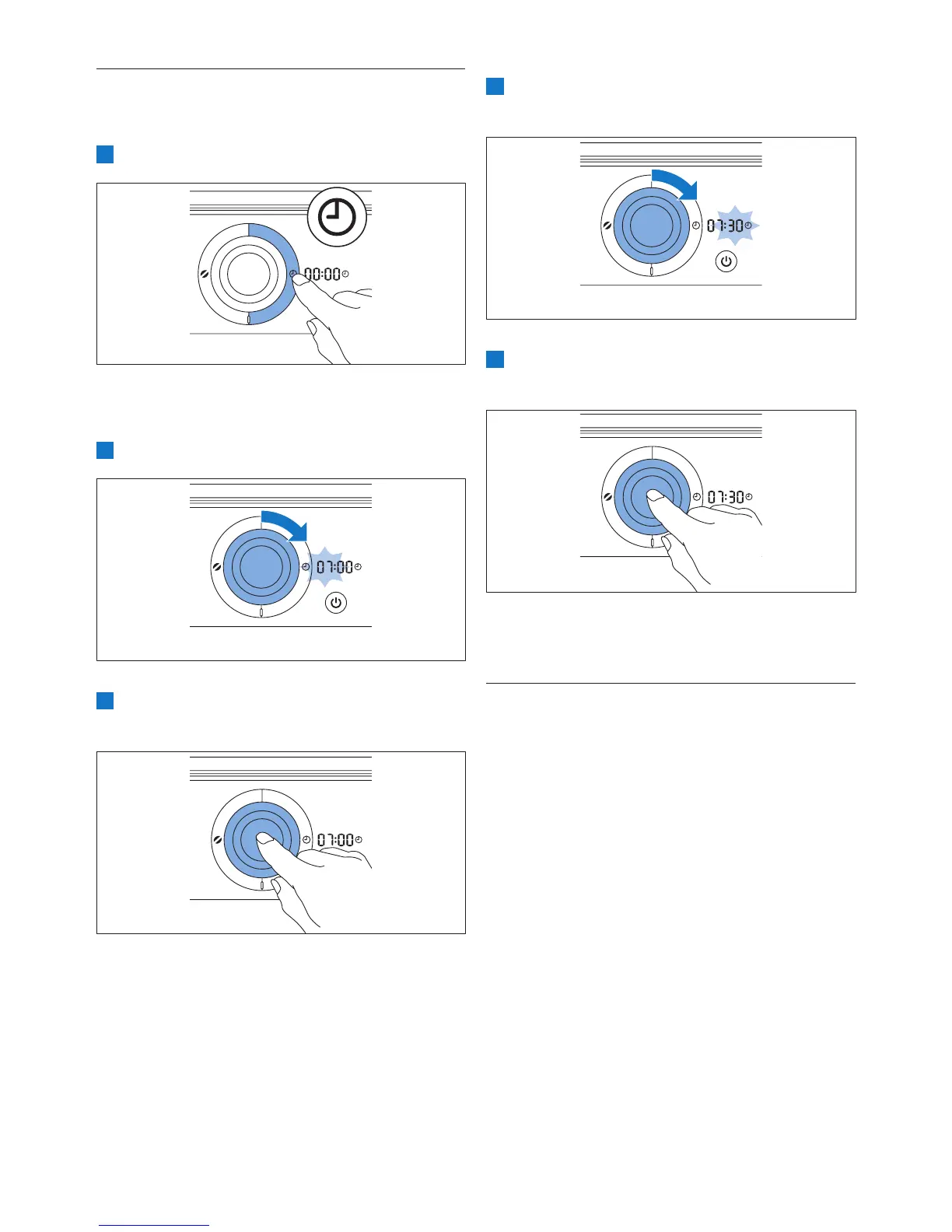 00:00

07:00

07:00

07:30

07:30