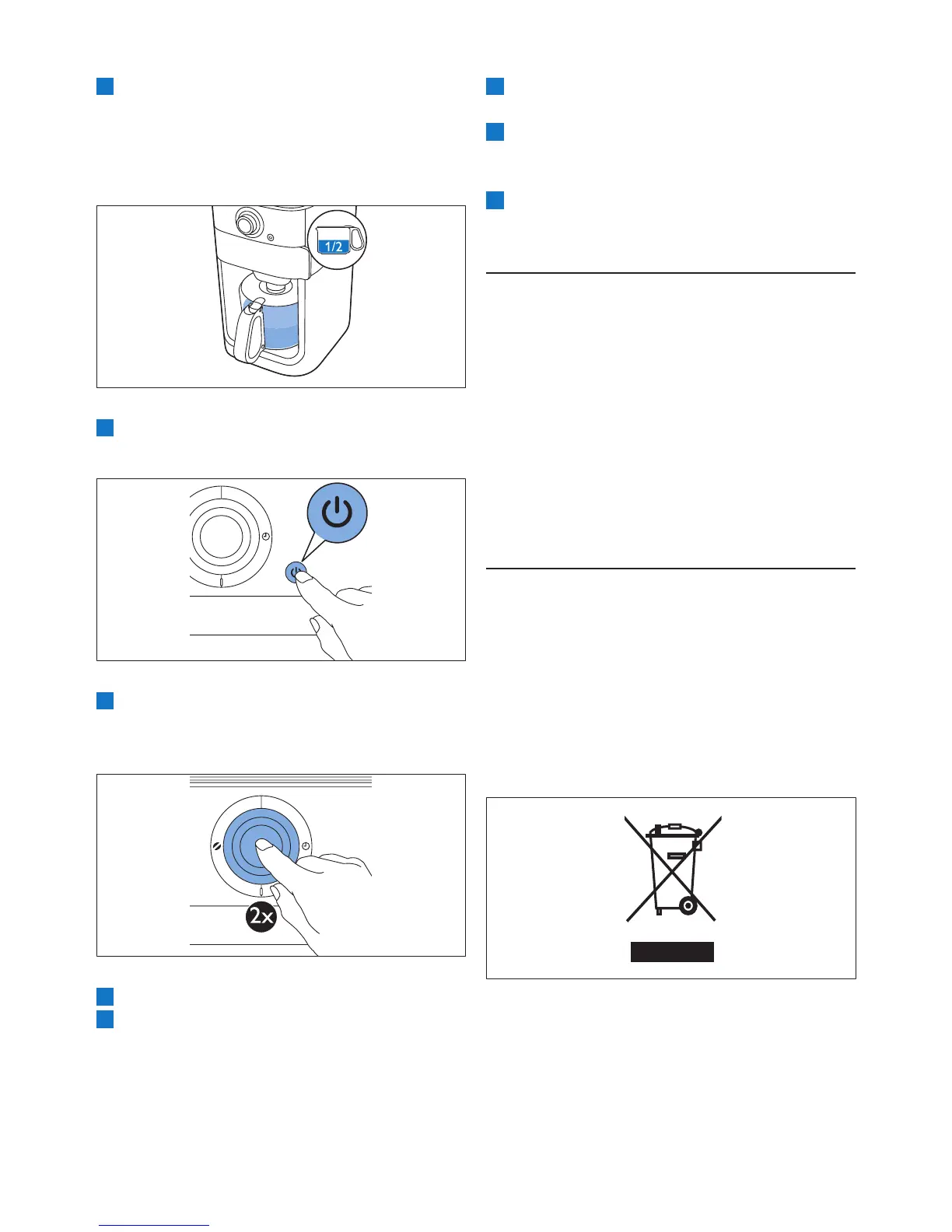 1/2

2x