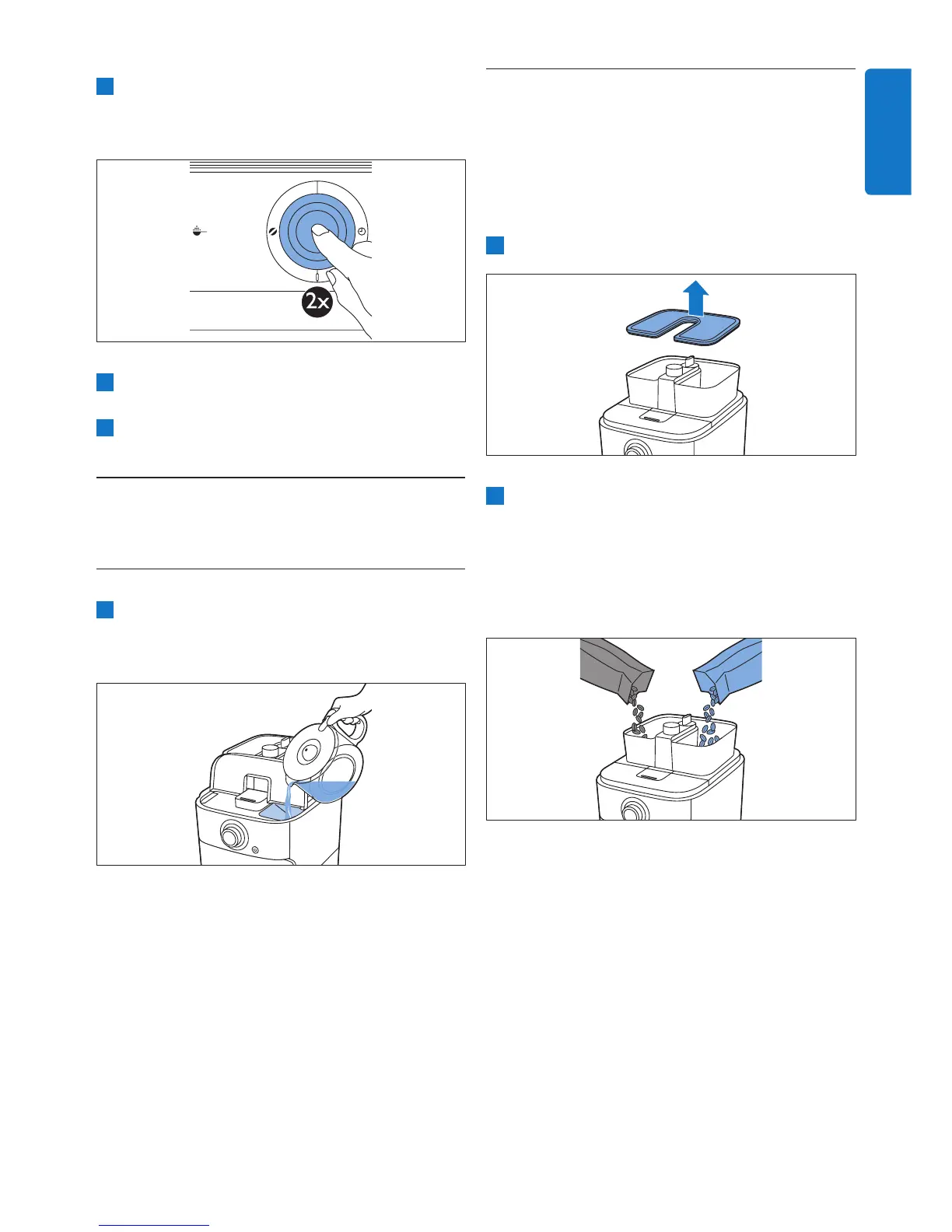 2x