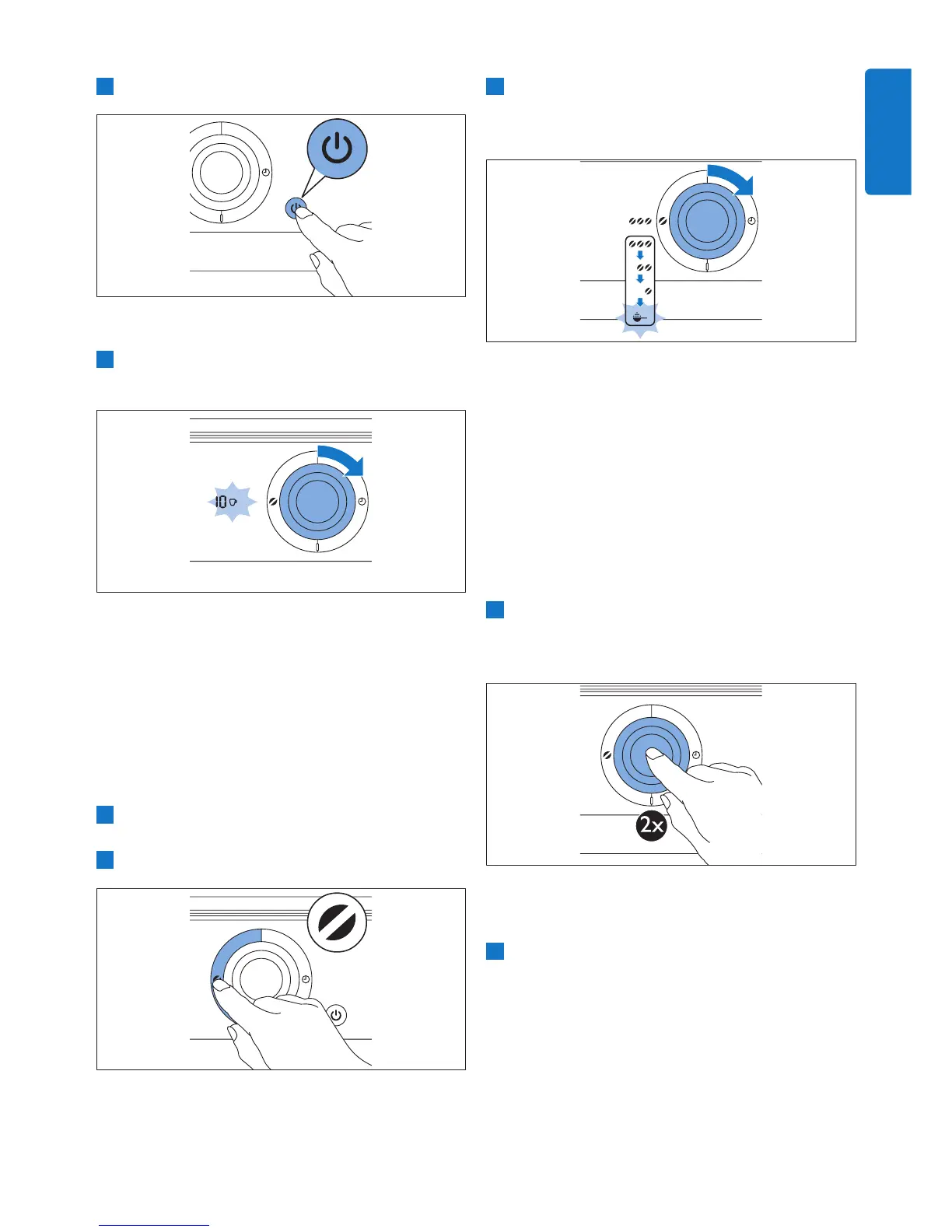 10

2x