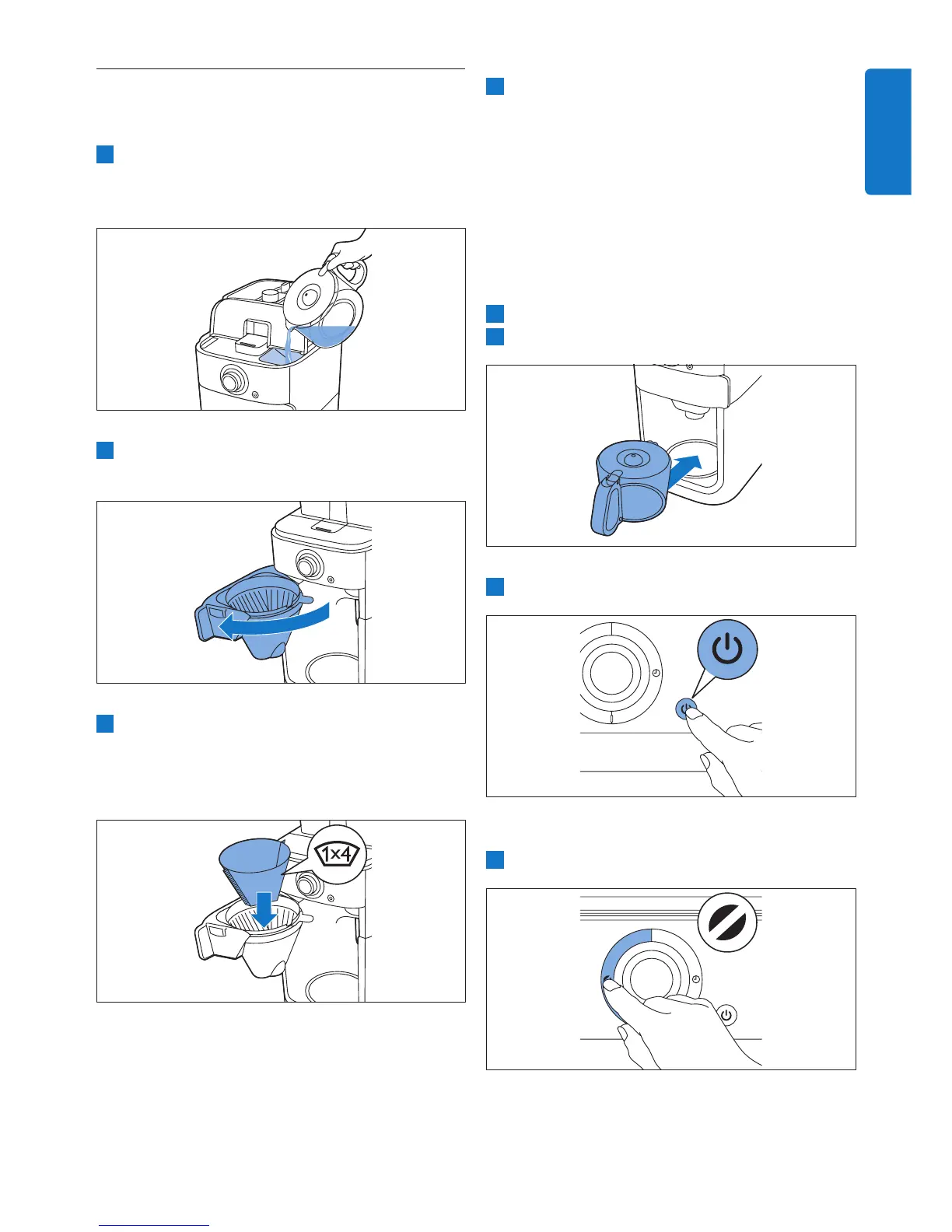 1x4