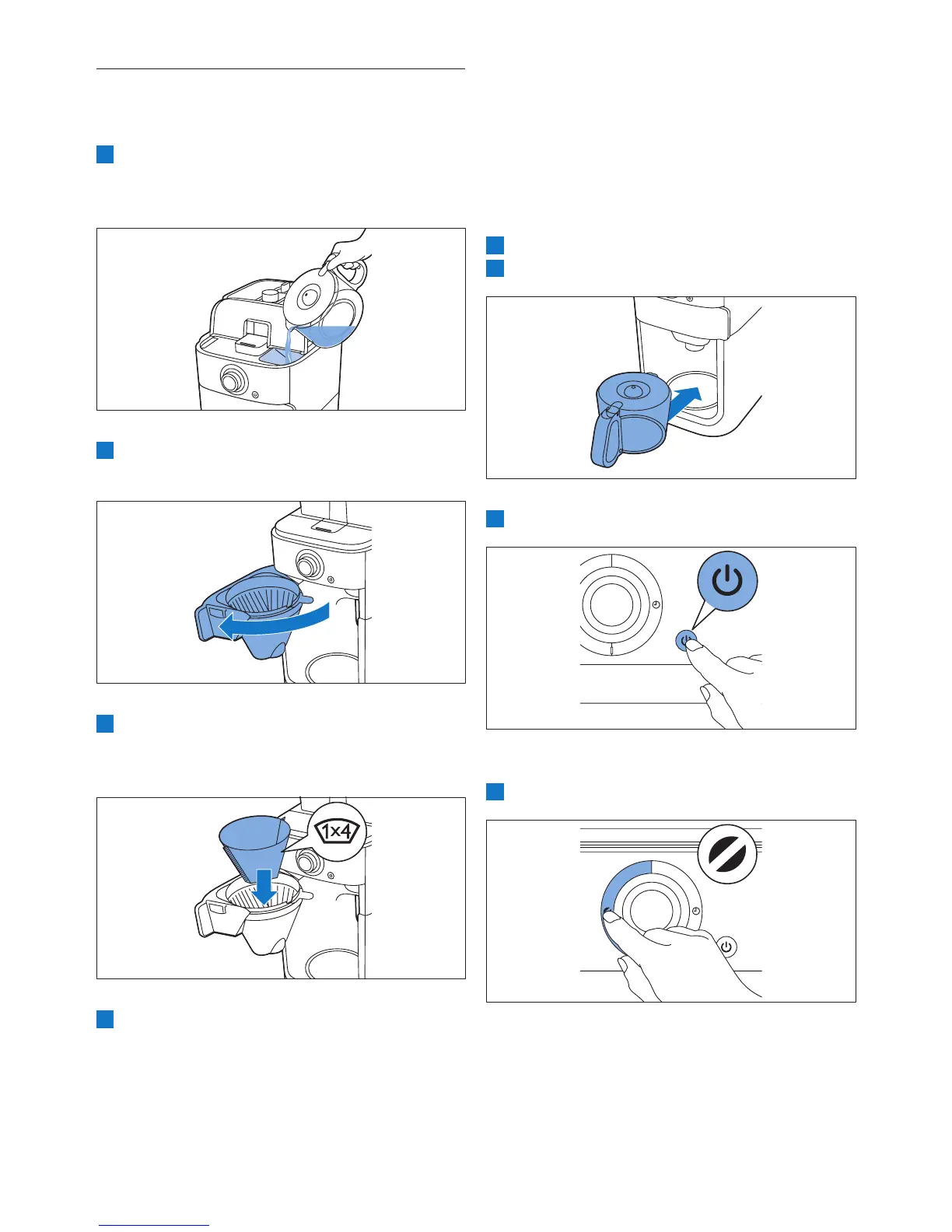 1x4