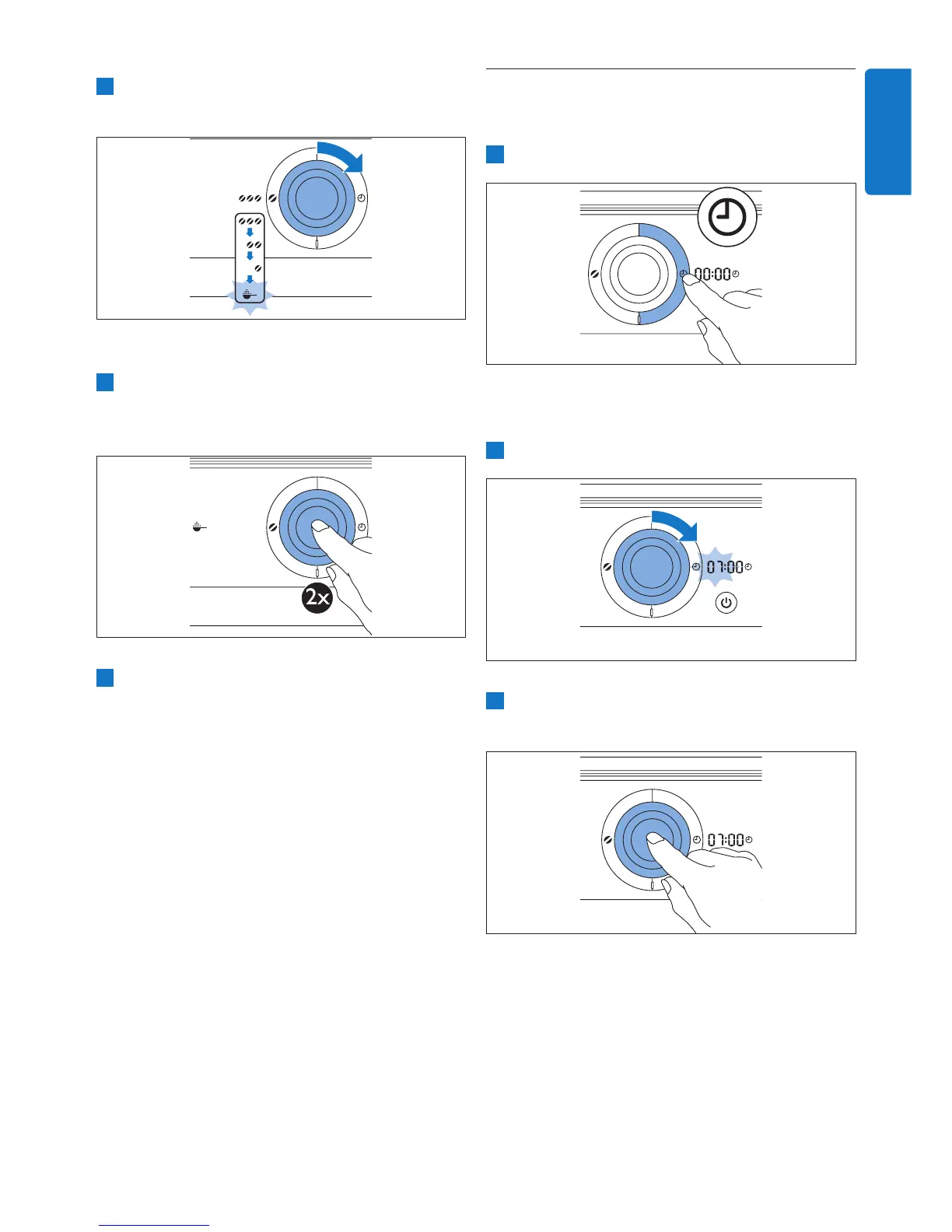 2x

00:00

07:00

07:00