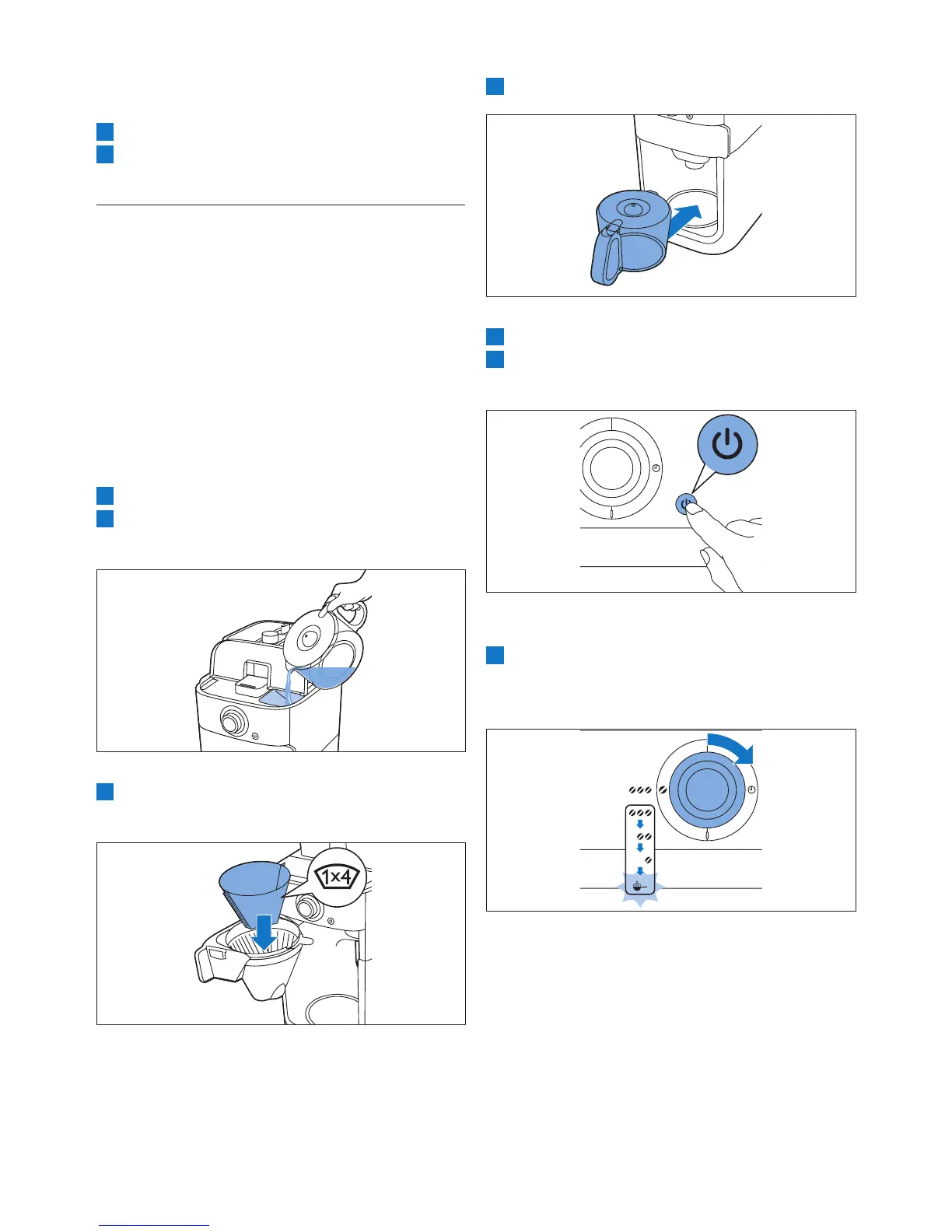 1x4