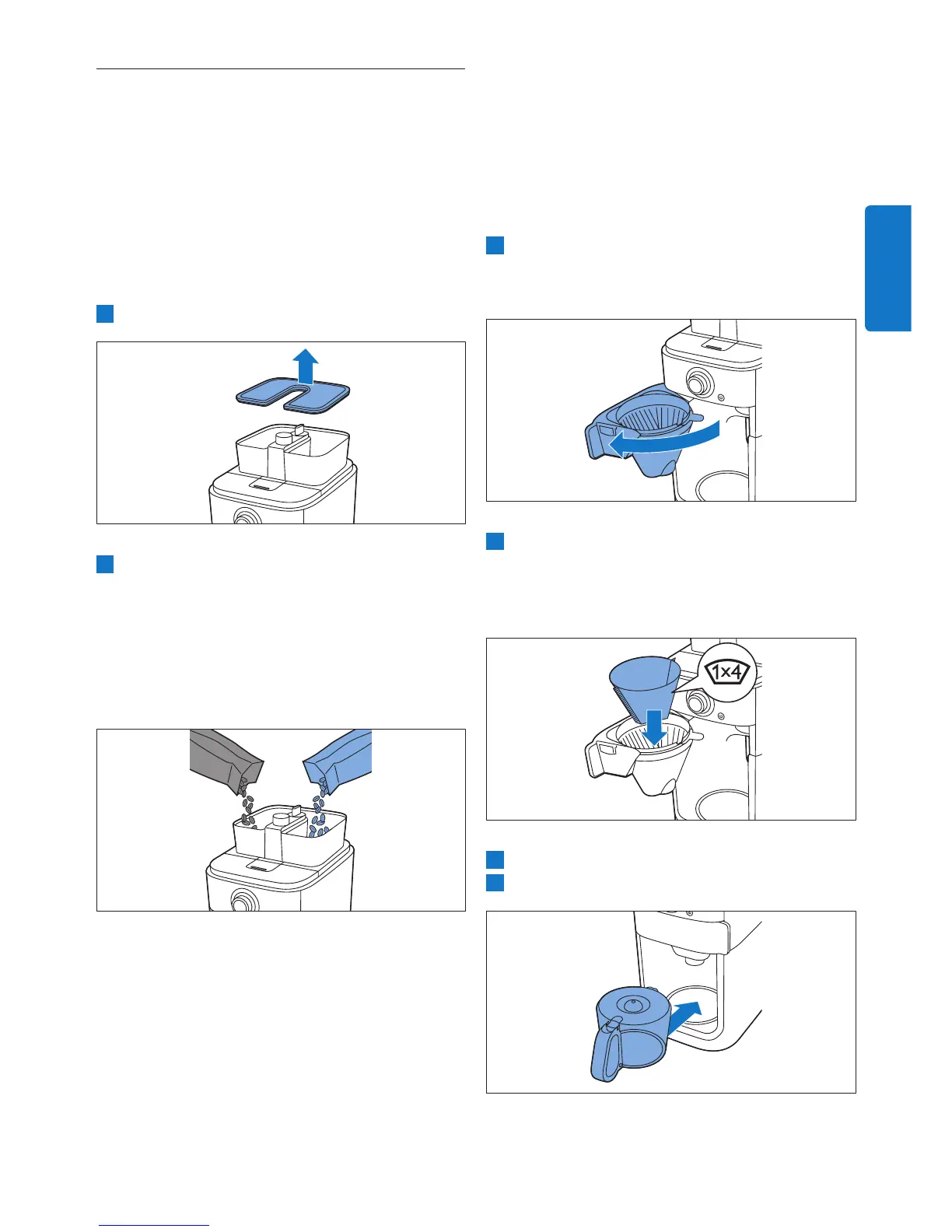 1x4