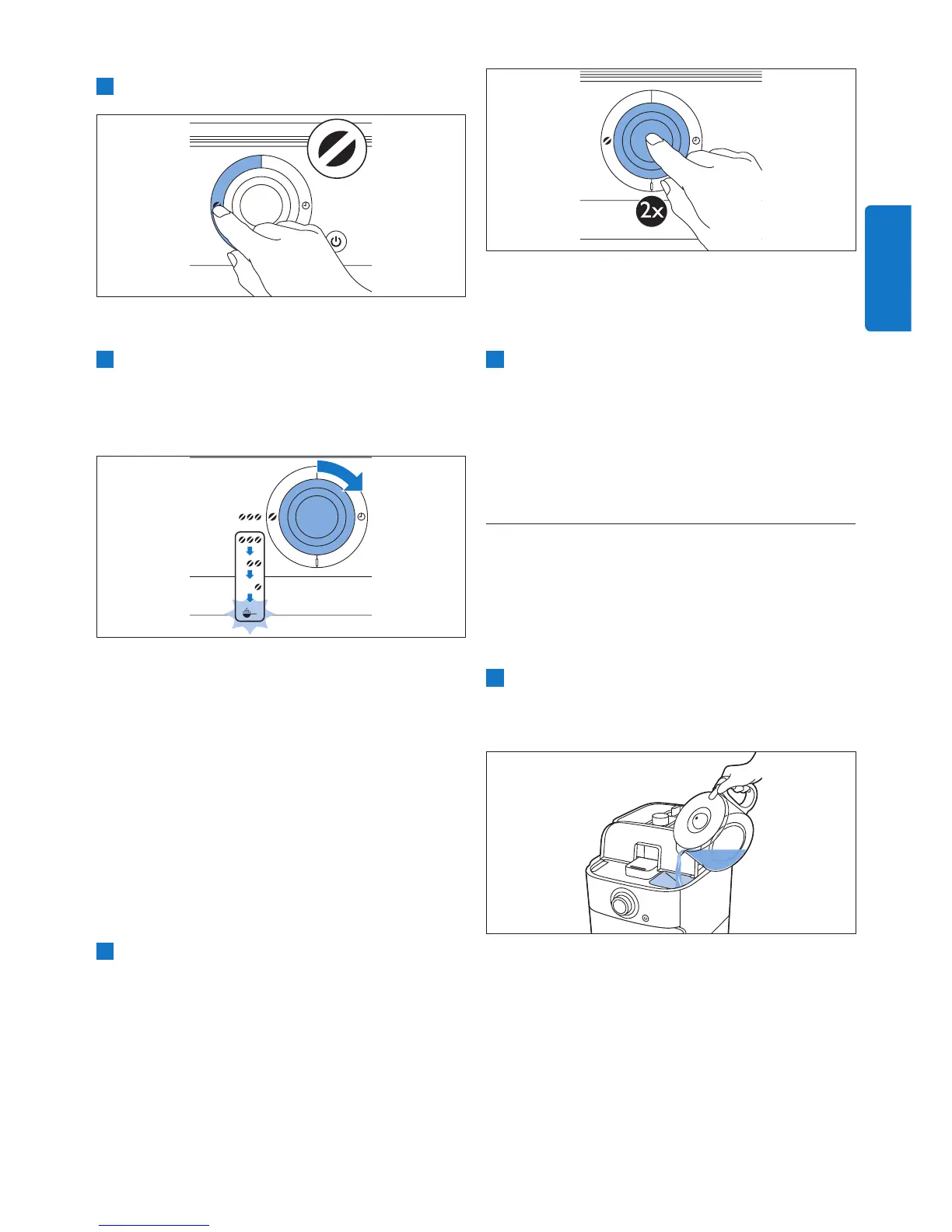 2x