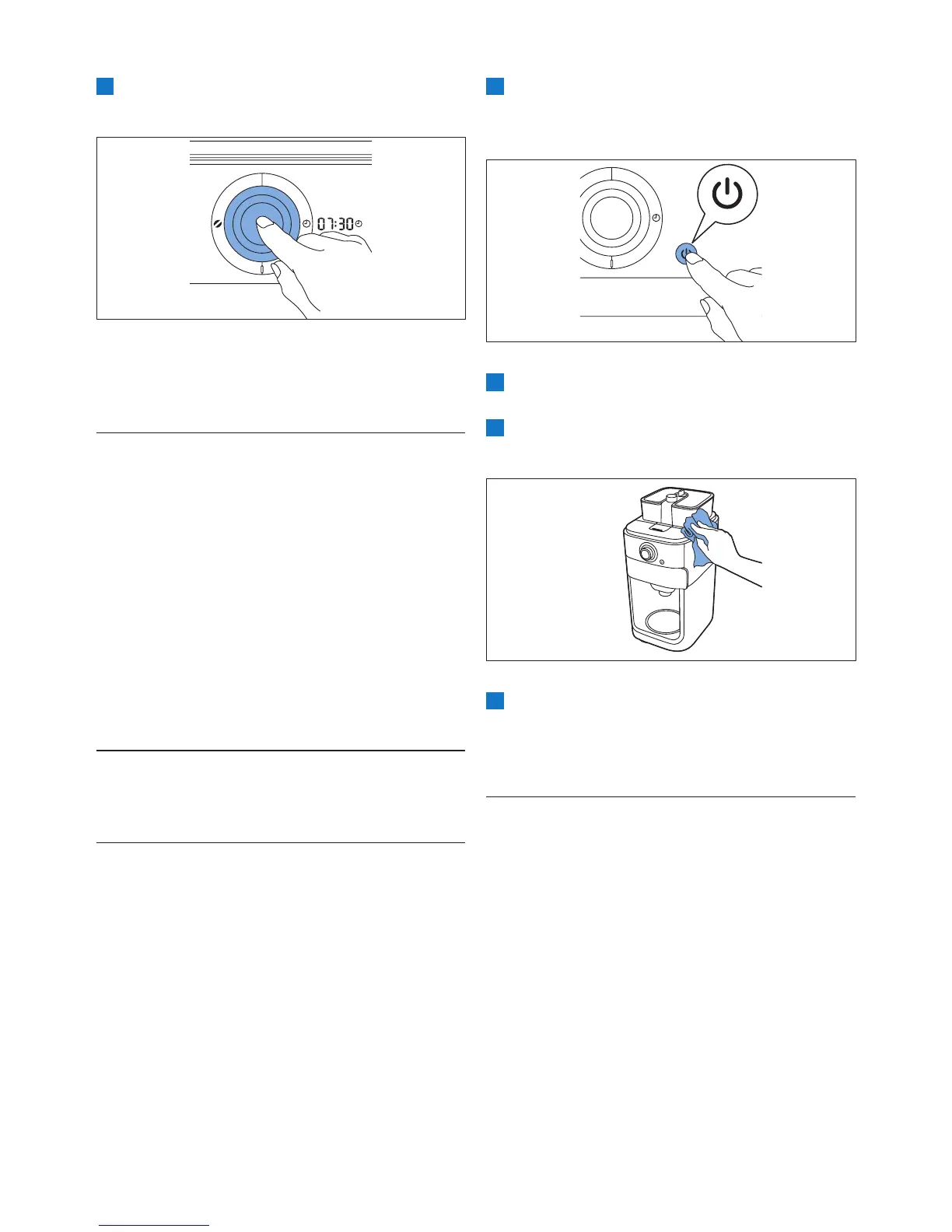 07:30