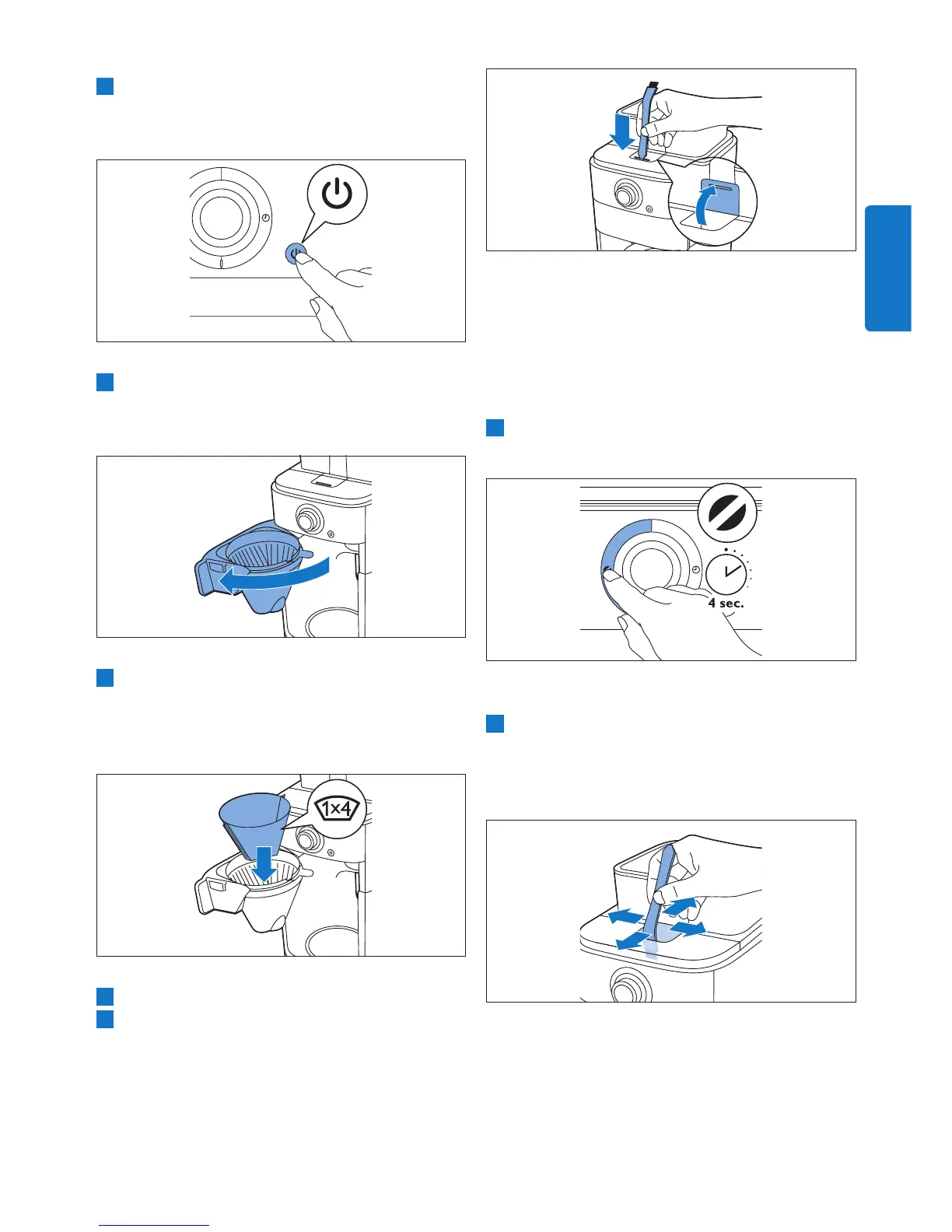 1x4

4 sec.