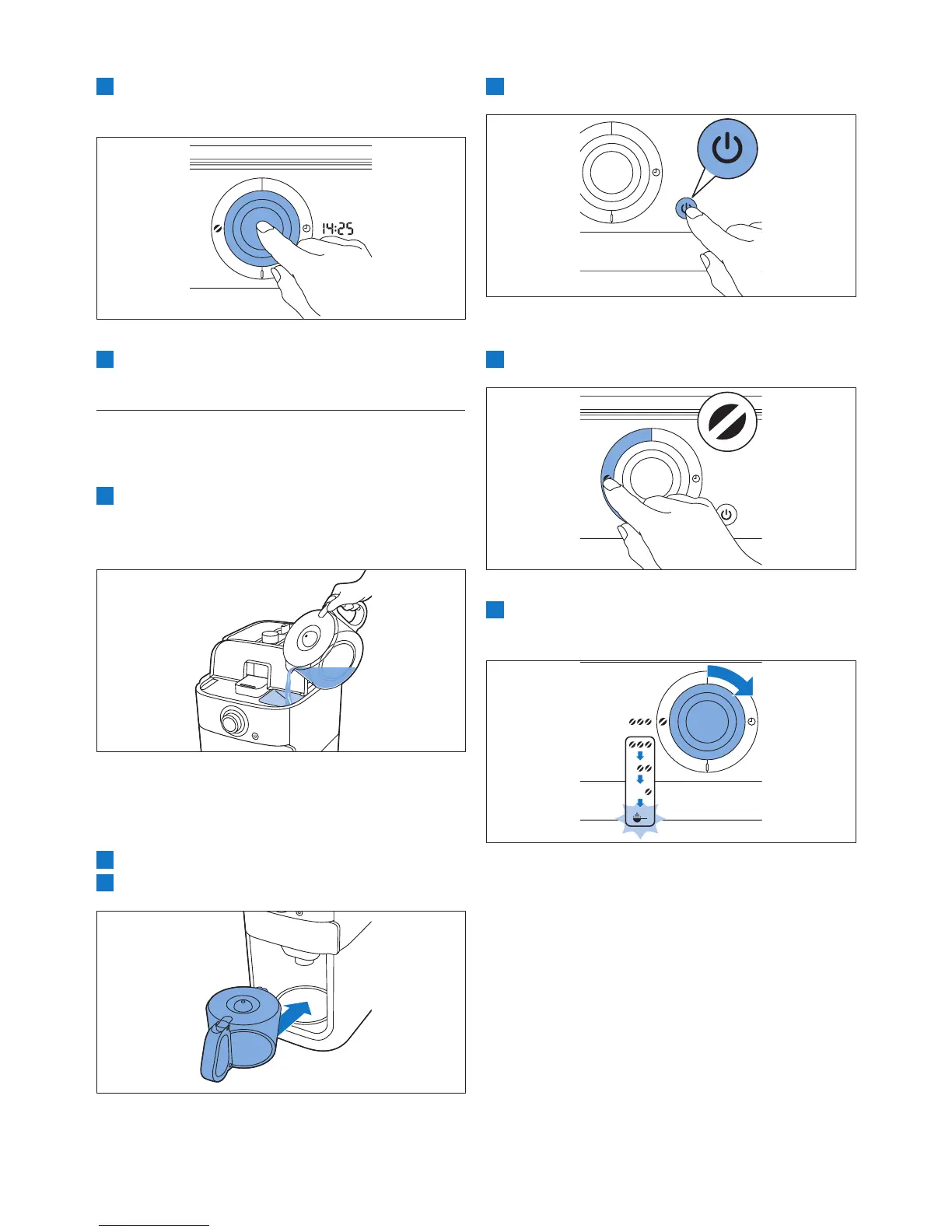 14:25