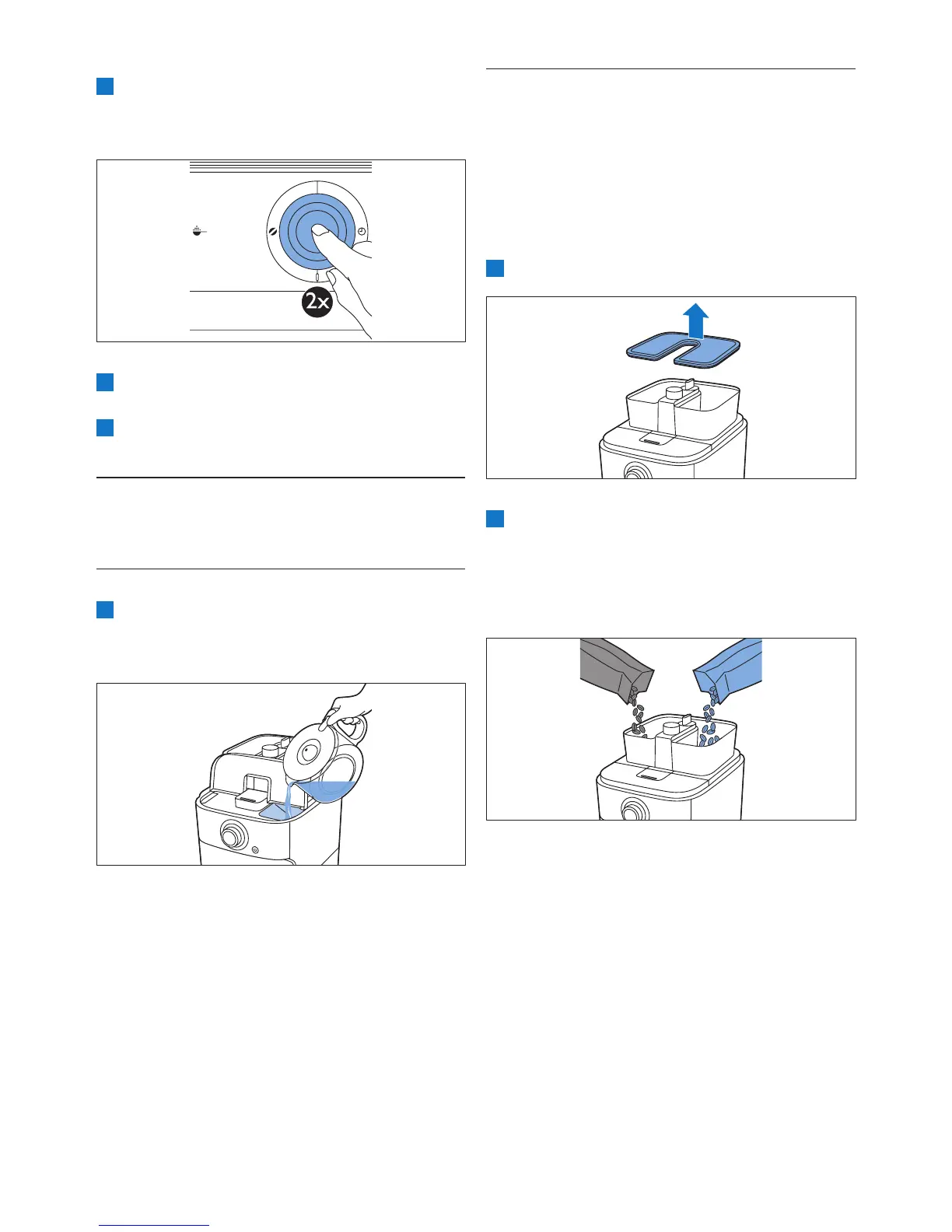 2x