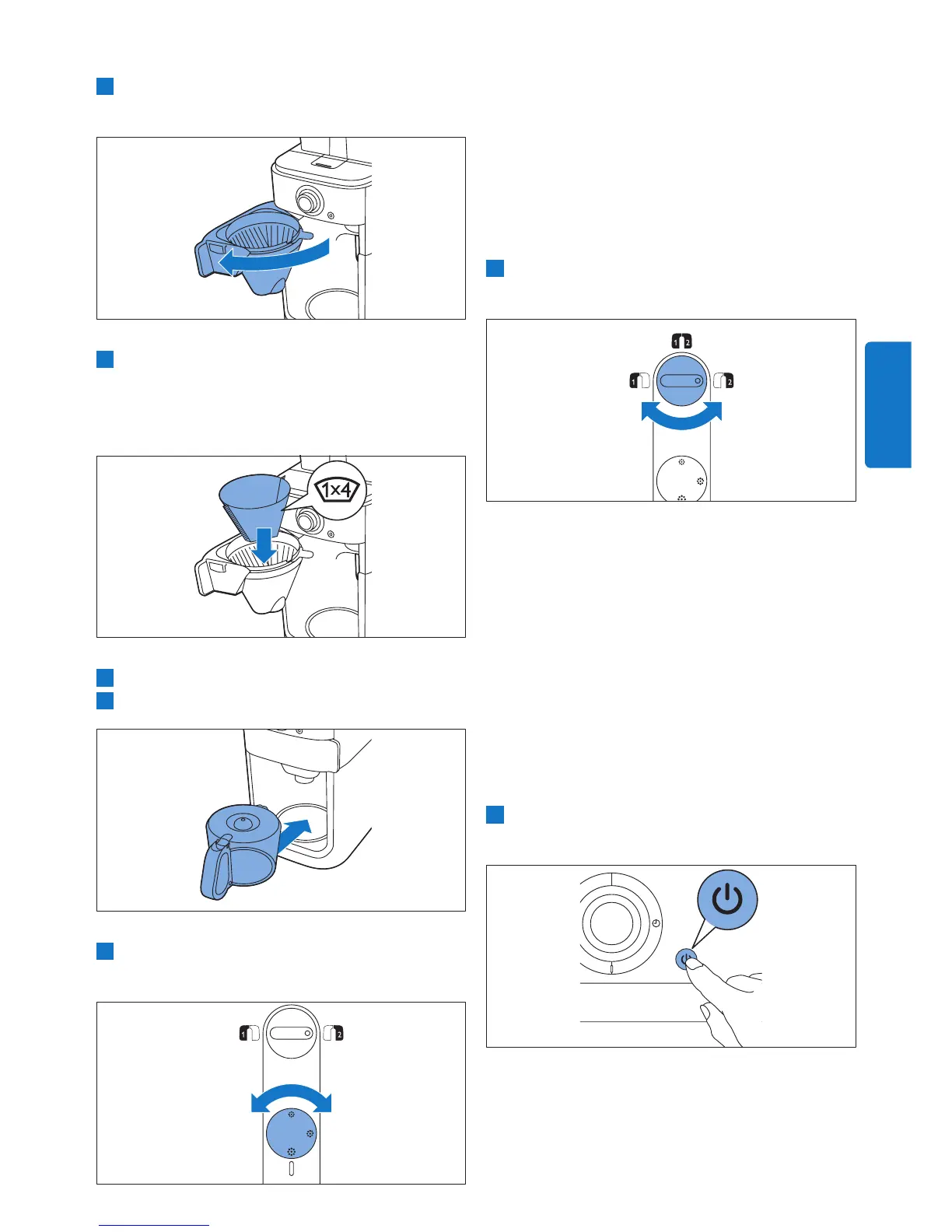 1x4

1 2

1

2

1

2