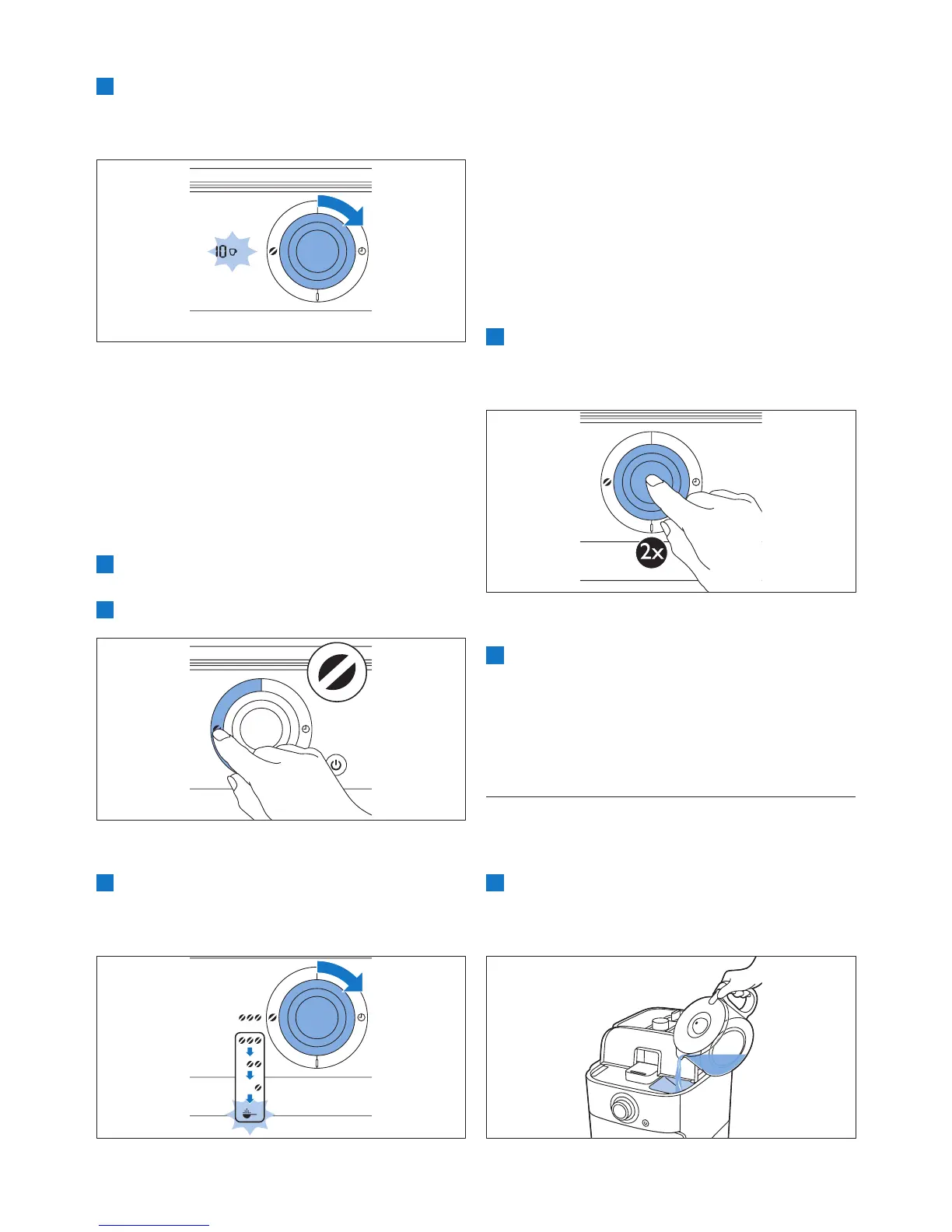 10

2x