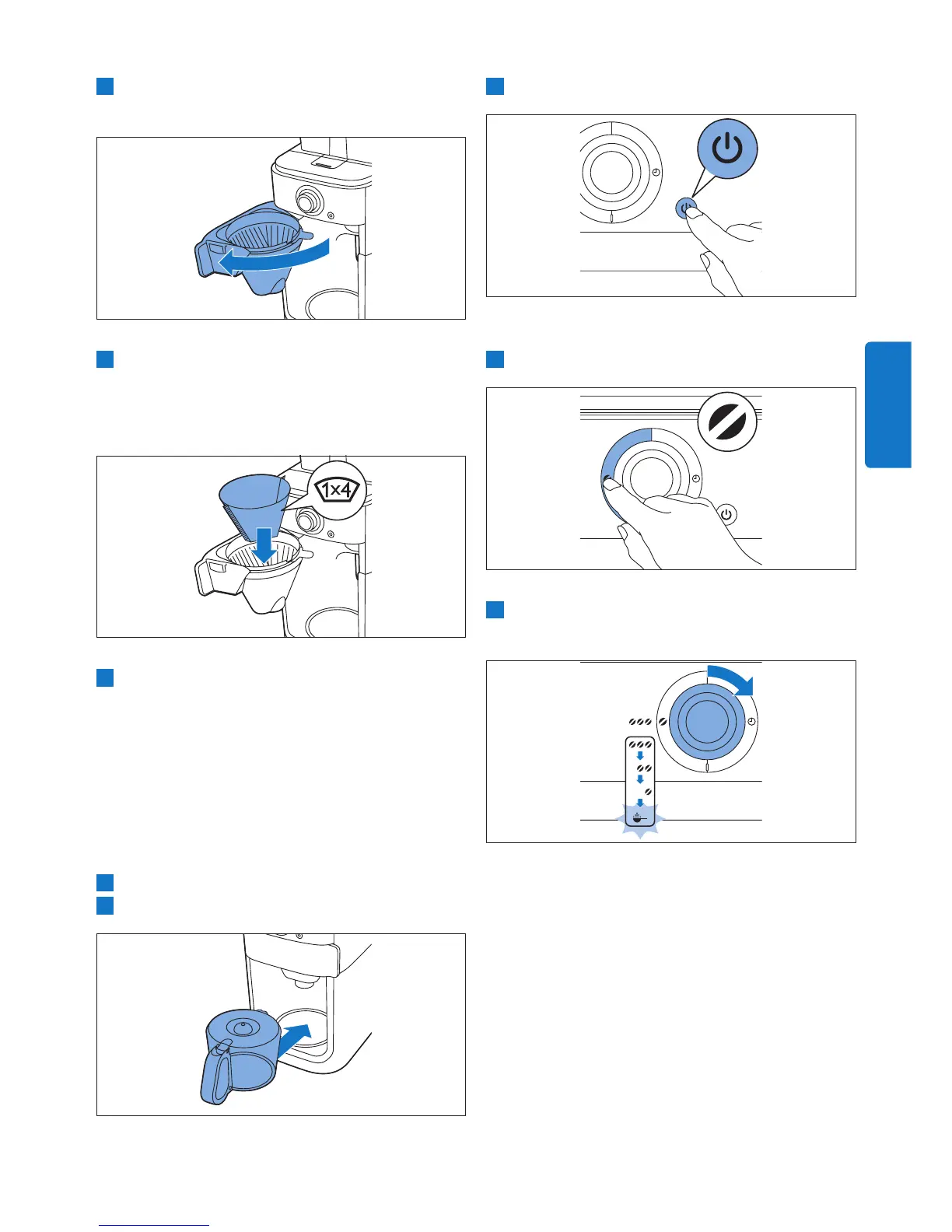 1x4