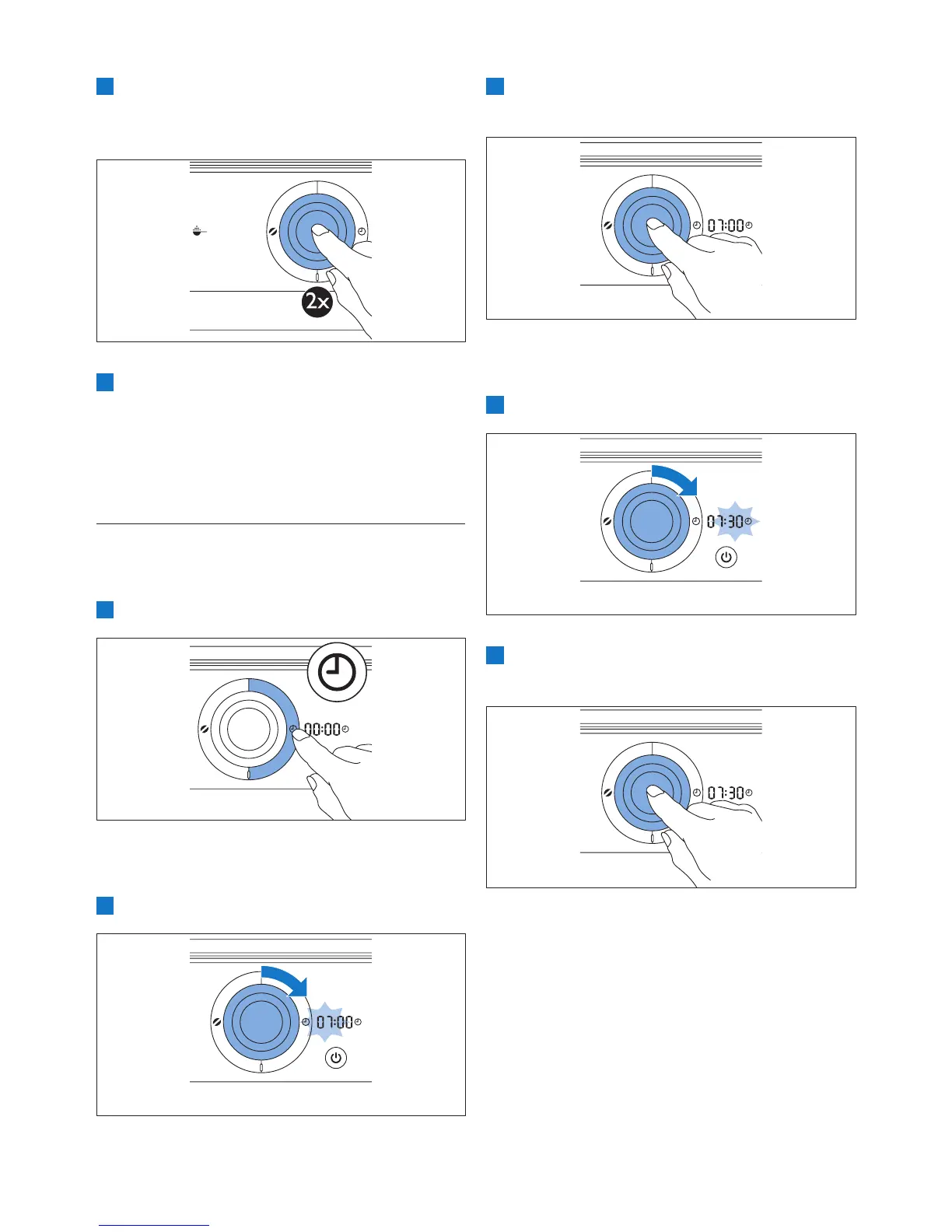 2x

00:00

07:00

07:00

07:30

07:30