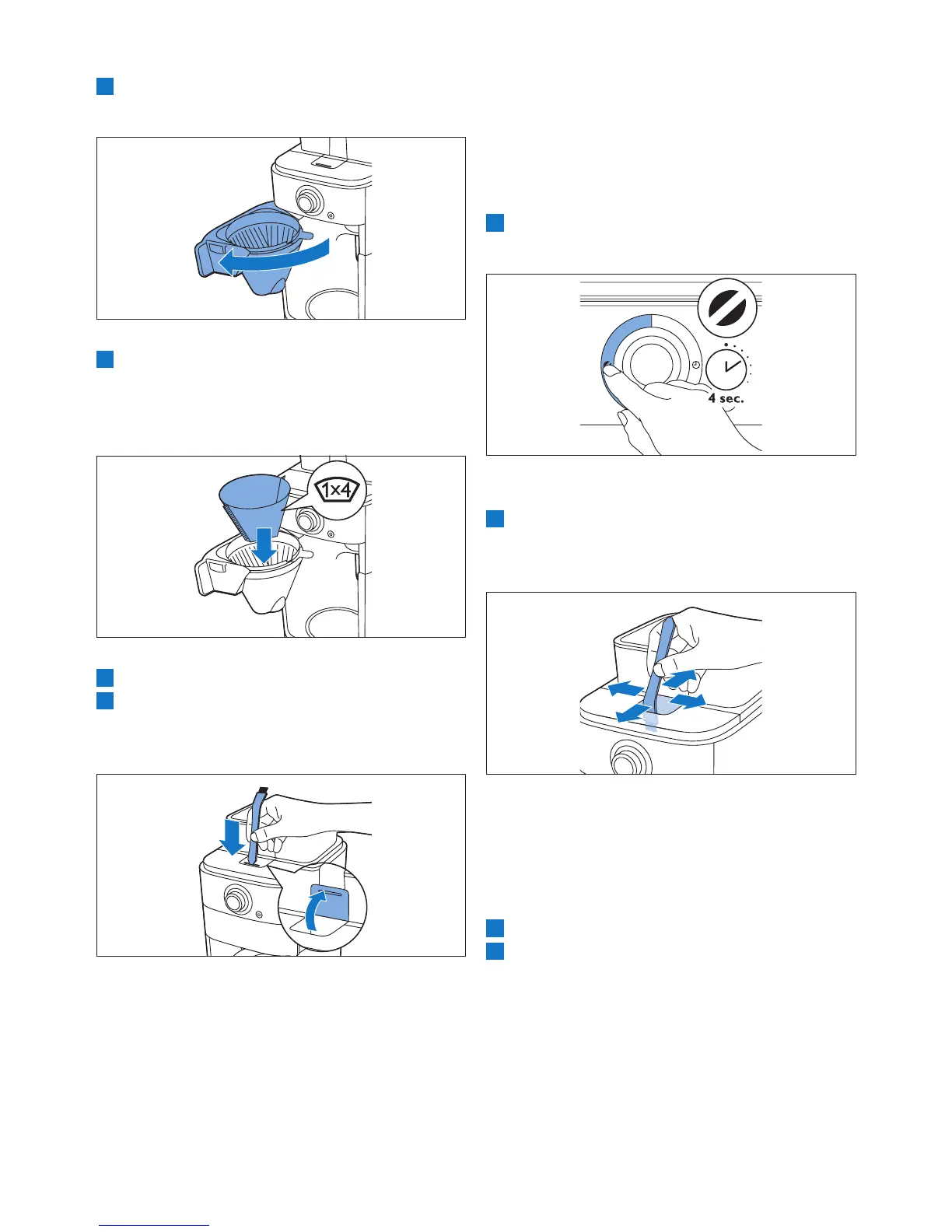 1x4

4 sec.