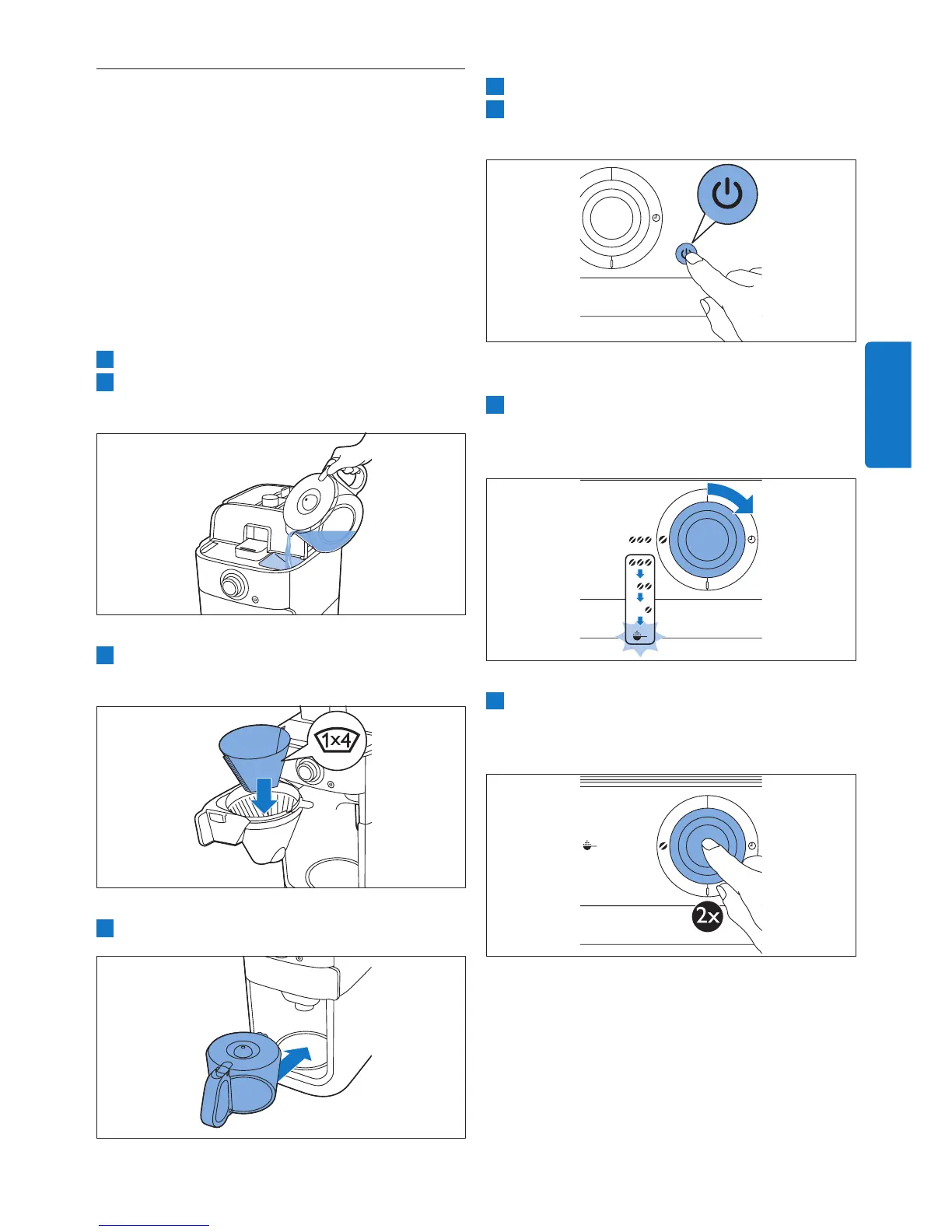 1x4

2x