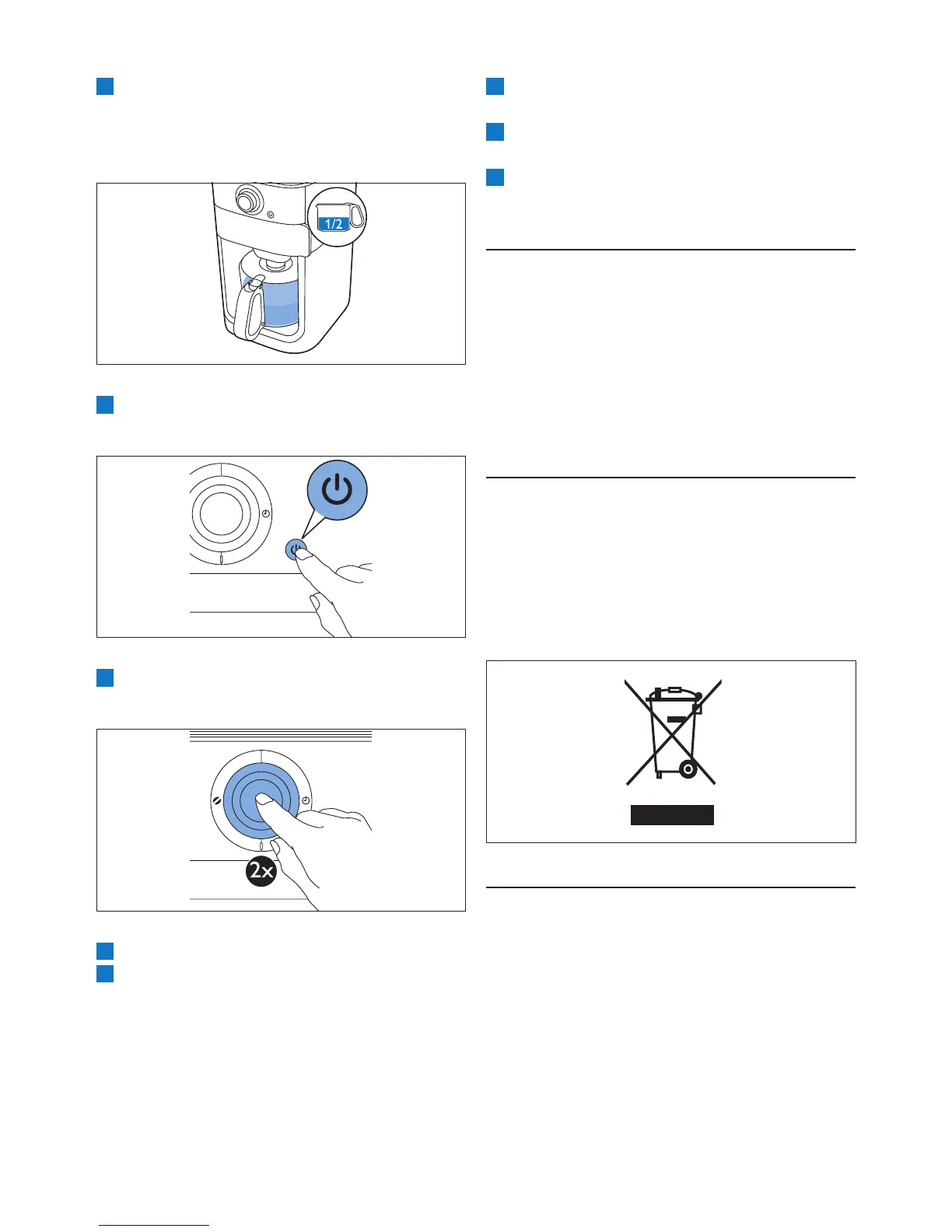 1/2

2x