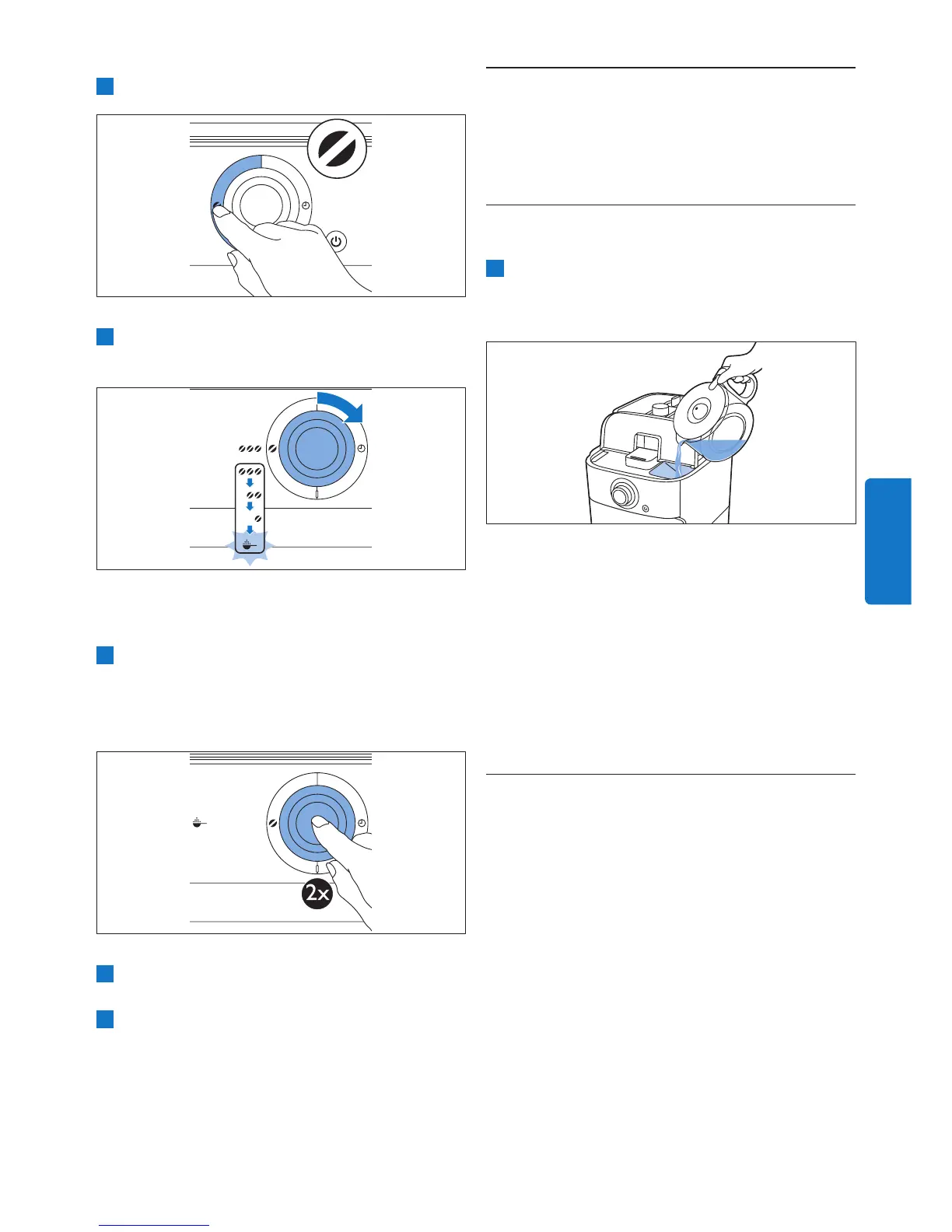 2x