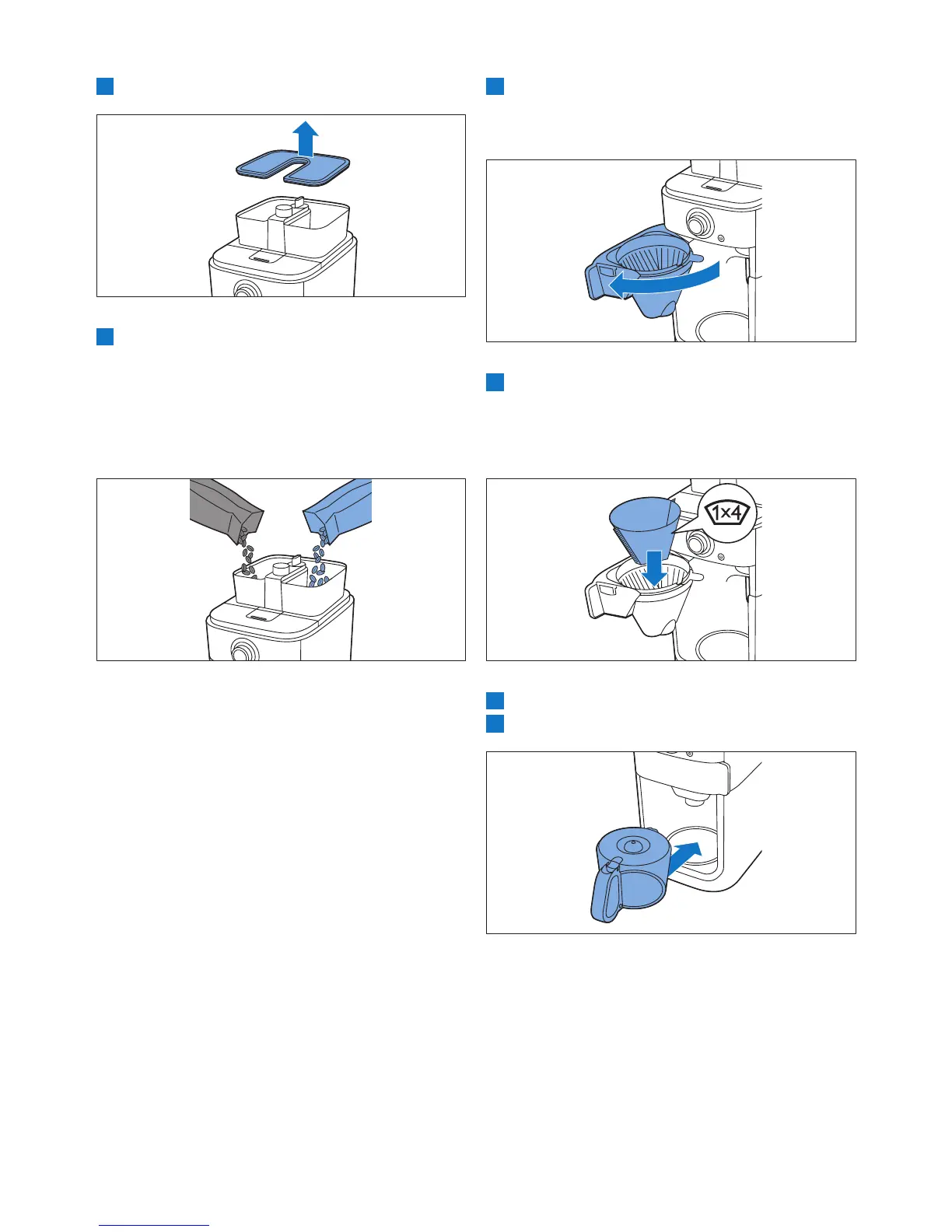 1×4