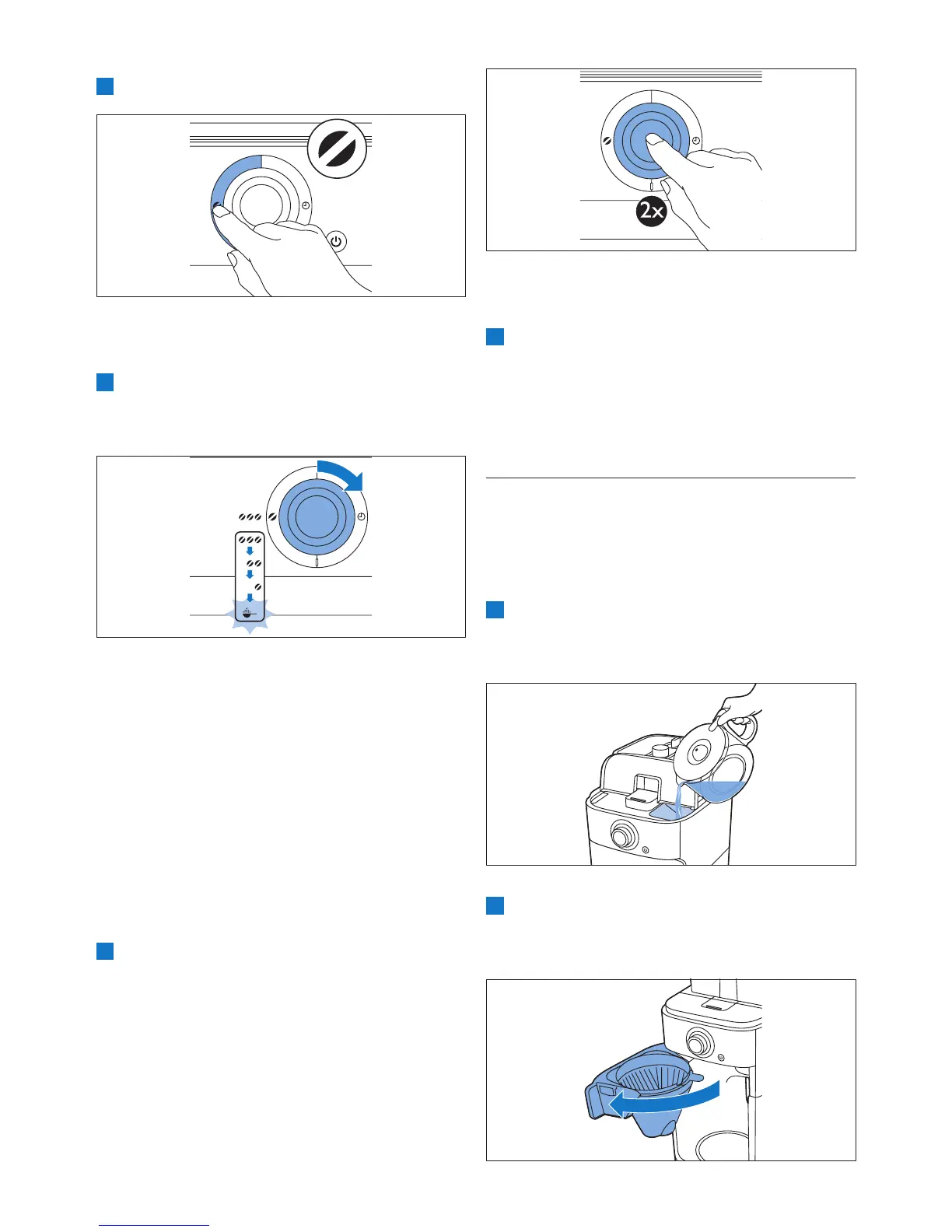 2x