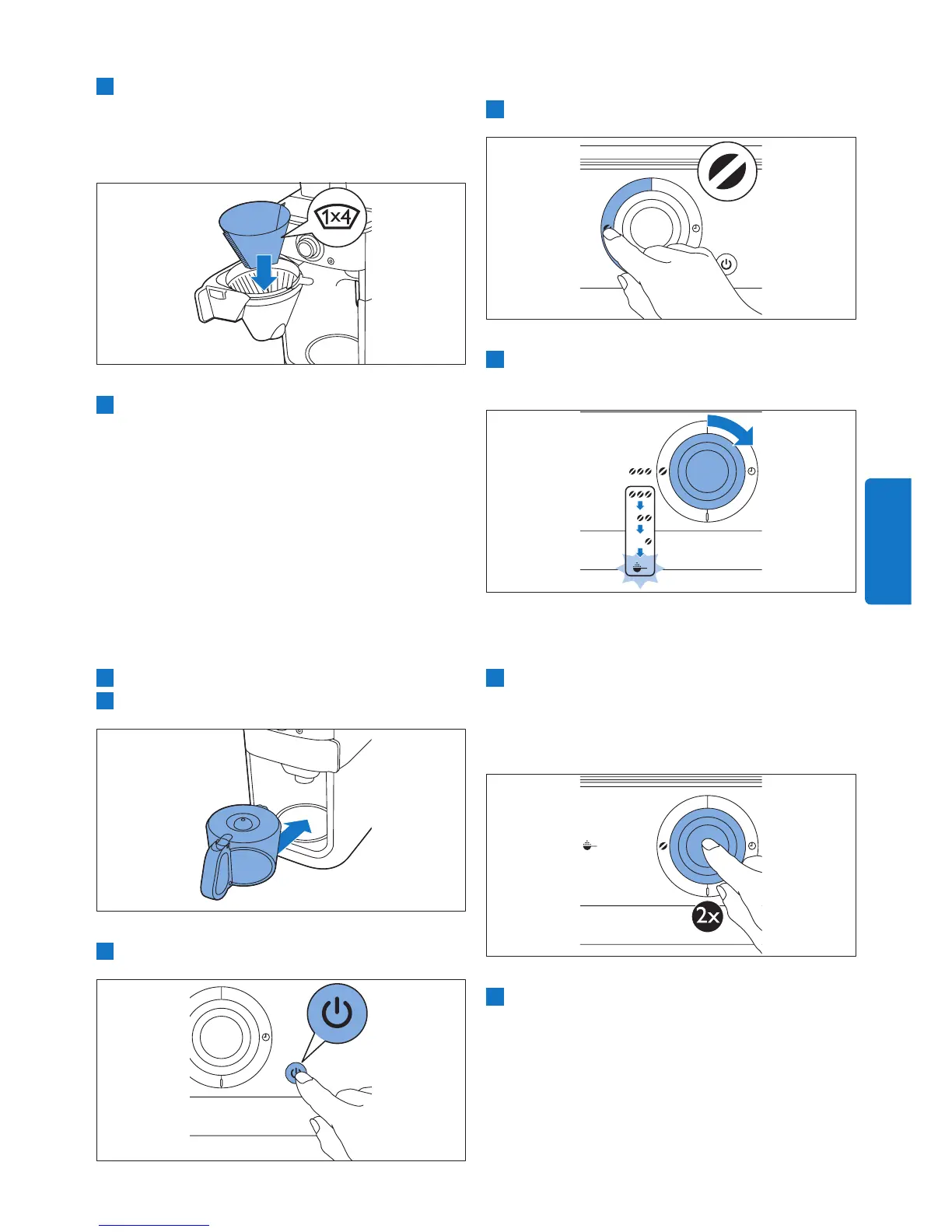 1x4

2x